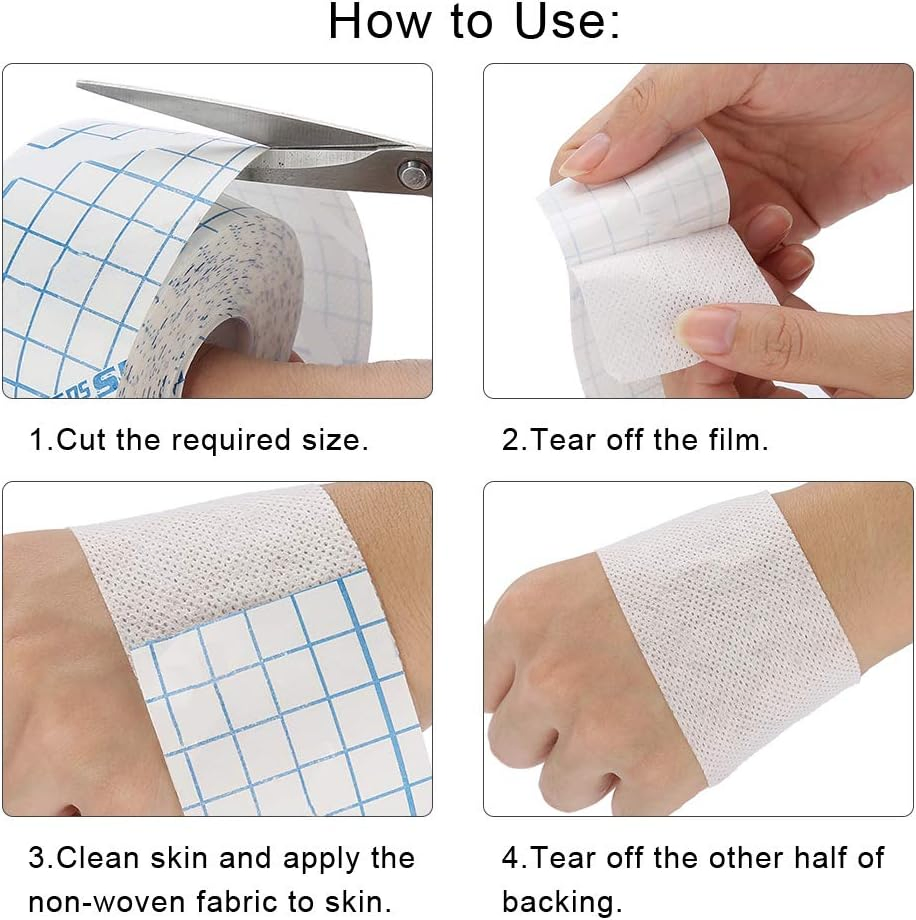 How to Use:

1.Cut the required size.

2.Tear off the film.

3.Clean skin and apply the non-woven fabric to skin.

4.Tear off the other half of backing.