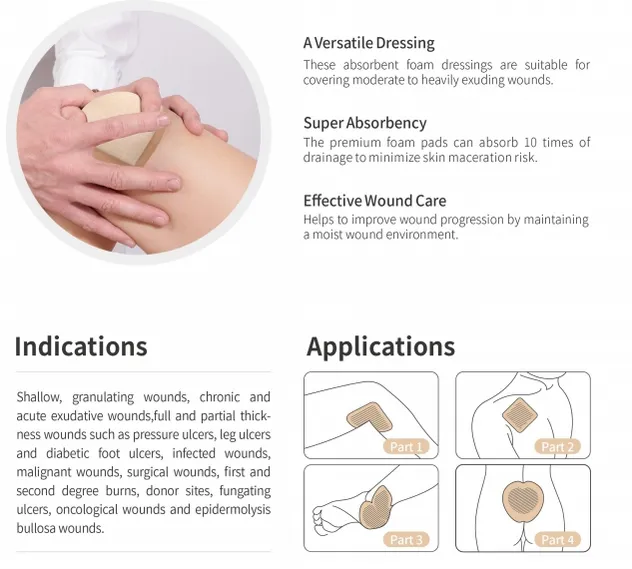 A Versatile Dressing
These absorbent foam dressings are suitable for covering moderate to heavily exuding wounds.

Super Absorbency
The premium foam pads can absorb 10 times of drainage to minimize skin maceration risk.

Effective Wound Care
Helps to improve wound progression by maintaining a moist wound environment.

Indications

Shallow, granulating wounds, chronic and acute exudative wounds,full and partial thickness wounds such as pressure ulcers, leg ulcers and diabetic foot ulcers, infected wounds, malignant wounds, surgical wounds, first and second degree burns, donor sites, fungating ulcers, oncological wounds and epidermolysis bullosa wounds.

Applications

Part 1

Part 2

Part 3

Part 4