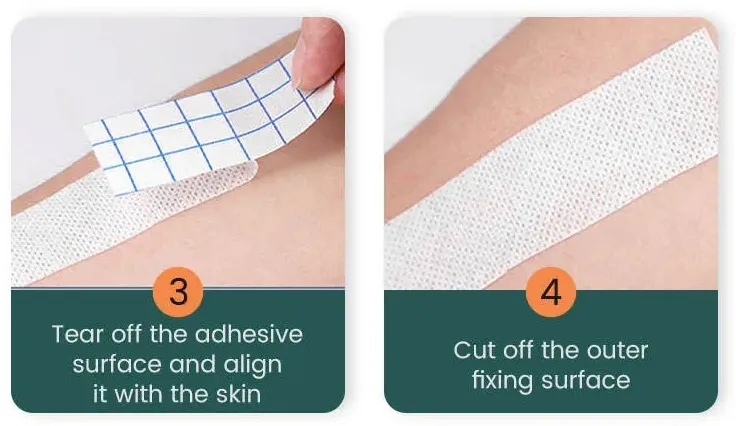 3

Tear off the adhesive surface and align it with the skin

4

Cut off the outer fixing surface