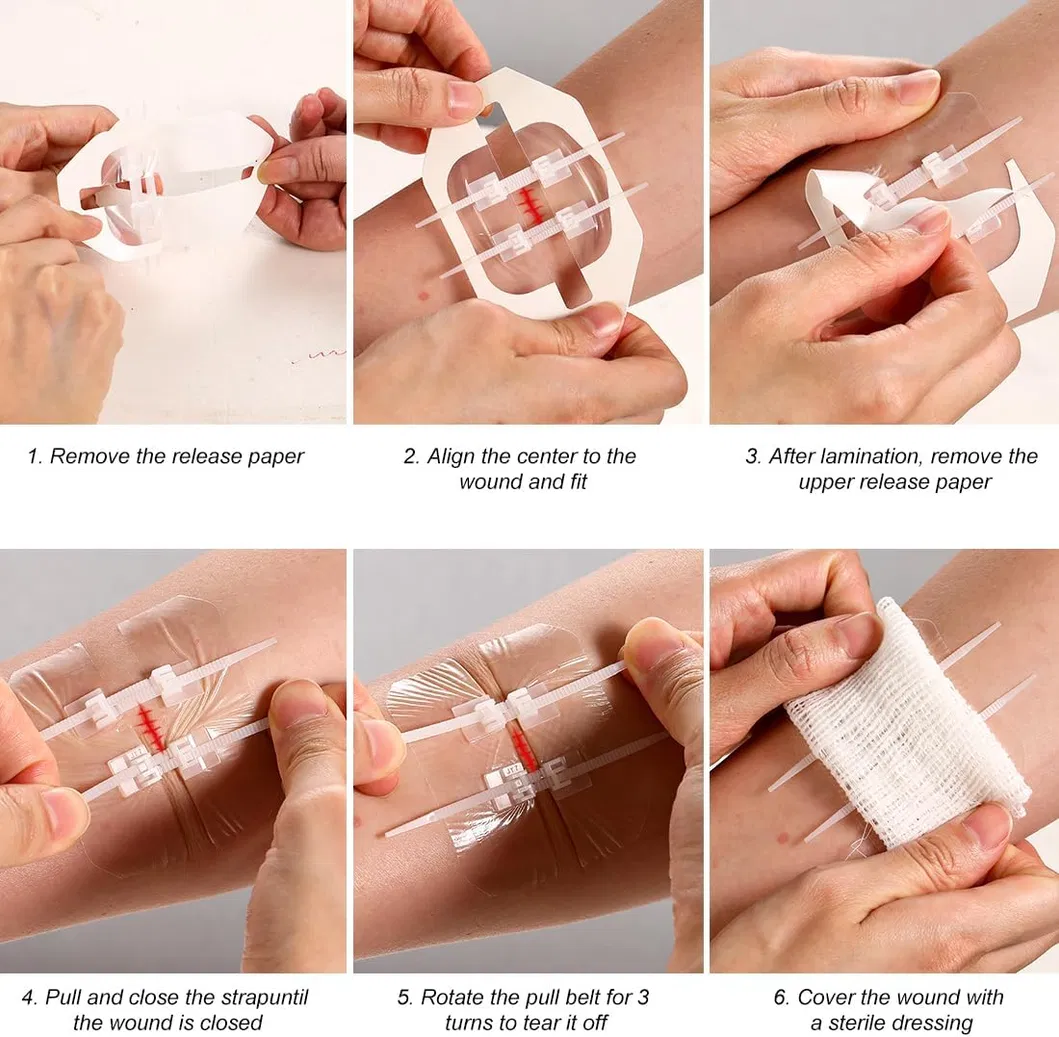 1. Remove the release paper

2. Align the center to the wound and fit

3. After lamination, remove the upper release paper

4. Pull and close the strapuntil the wound is closed

5. Rotate the pull belt for 3 turns to tear it off

6. Cover the wound with a sterile dressing