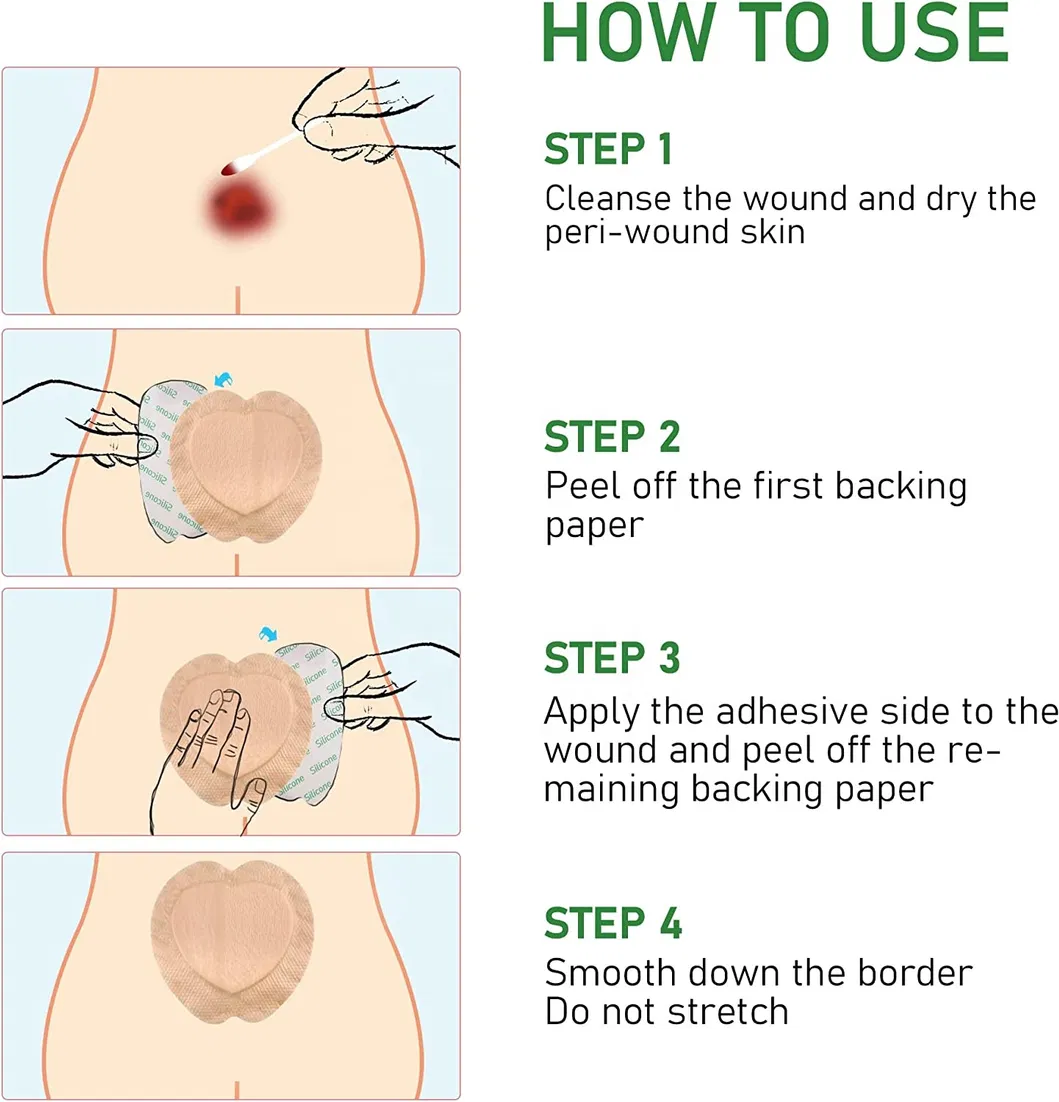 HOW TO USE

STEP 1
Cleanse the wound and dry the peri-wound skin

Silicone Silicone Silicone

STEP 2
Peel off the first backing paper

Silicone Silicone Silicone

STEP 3
Apply the adhesive side to the wound and peel off the remaining backing paper

STEP 4
Smooth down the border
Do not stretch