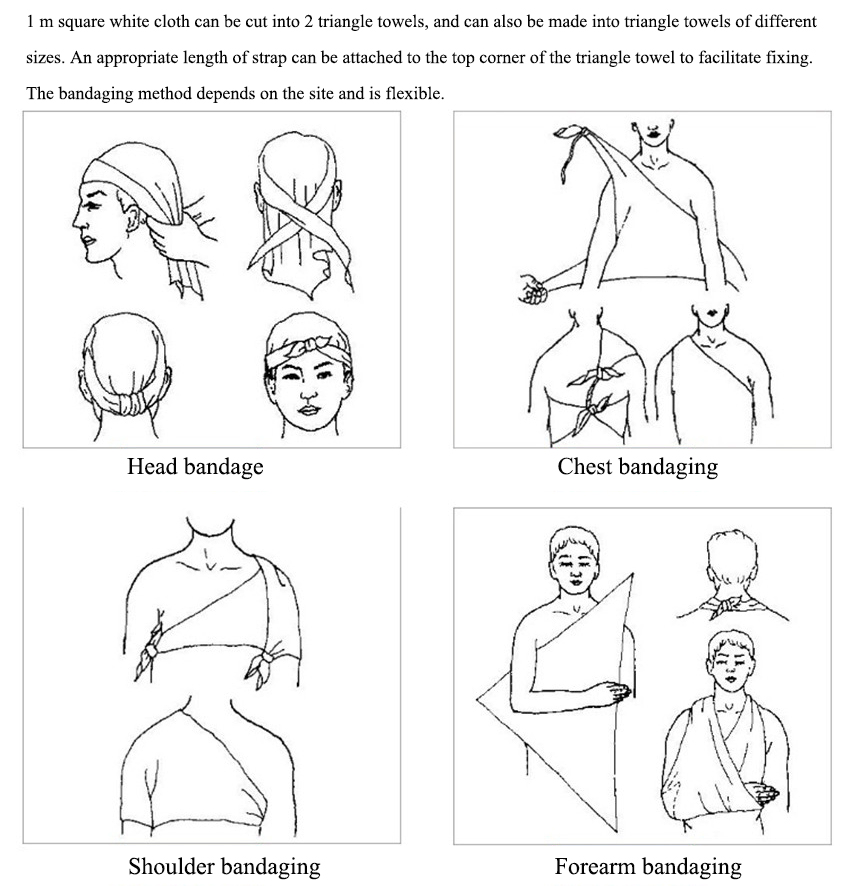 1 m square white cloth can be cut into 2 triangle towels, and can also be made into triangle towels of different sizes. An appropriate length of strap can be attached to the top corner of the triangle towel to facilitate fixing. The bandaging method depends on the site and is flexible.

Head bandage

Chest bandaging

Shoulder bandaging

Forearm bandaging