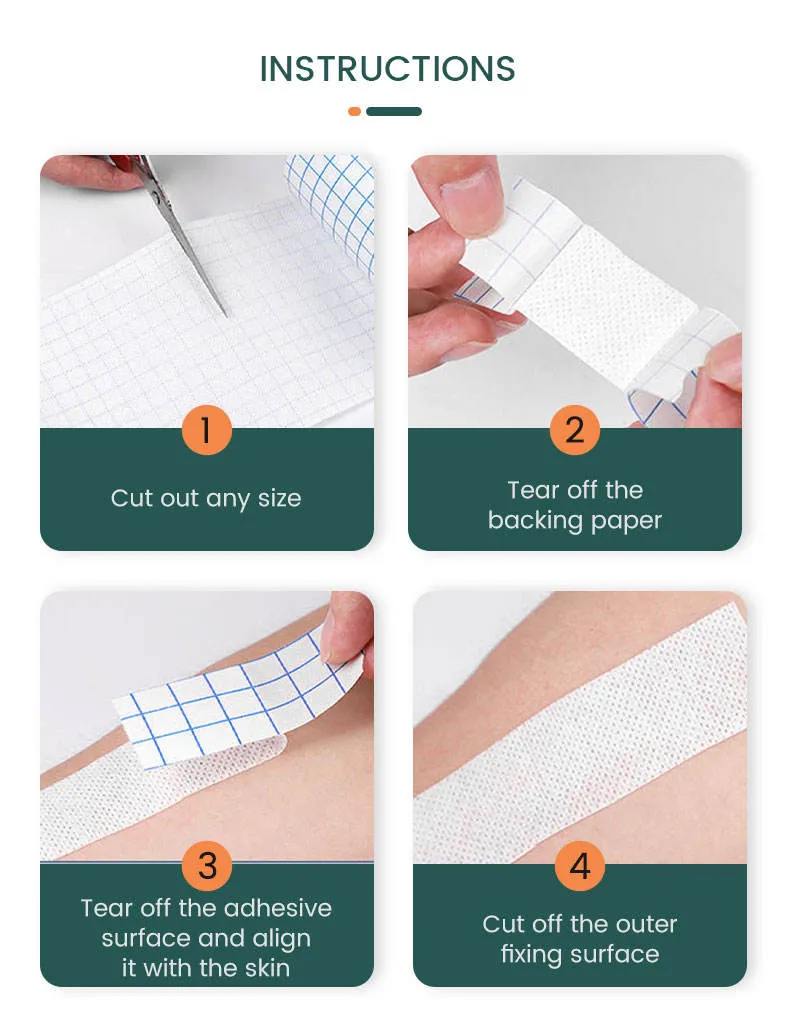 INSTRUCTIONS

1

Cut out any size

2

Tear off the backing paper

3

Tear off the adhesive surface and align it with the skin

4

Cut off the outer fixing surface