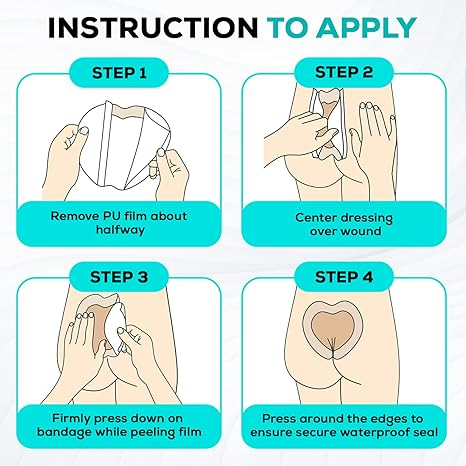 INSTRUCTION TO APPLY

STEP 1

Remove PU film about halfway

STEP 2

Center dressing over wound

STEP 3

Firmly press down on bandage while peeling film

STEP 4

Press around the edges to ensure secure waterproof seal