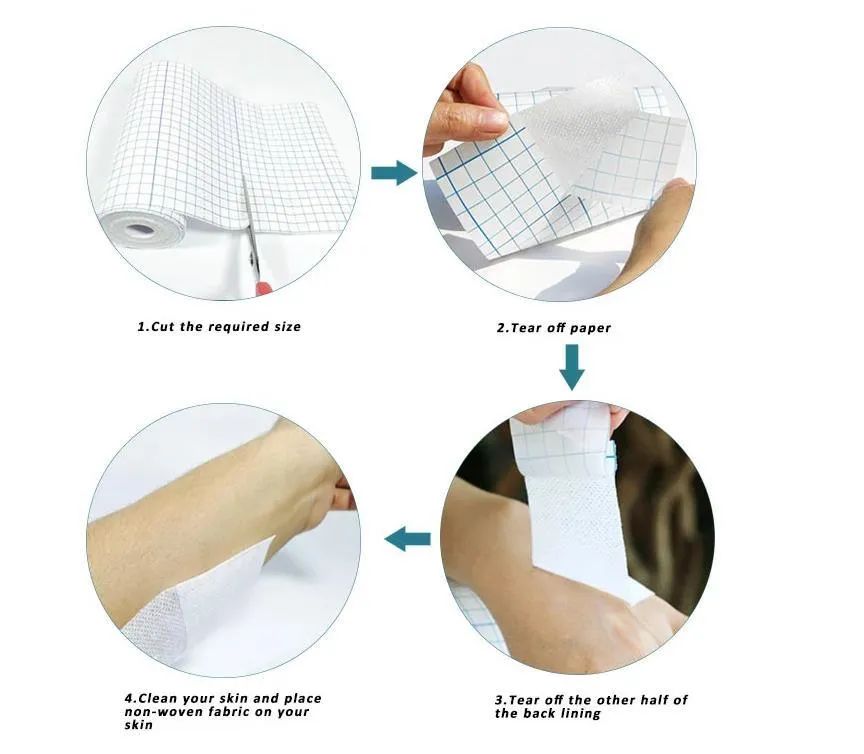 1.Cut the required size

2.Tear off paper

3.Tear off the other half of the back lining

4.Clean your skin and place non-woven fabric on your skin