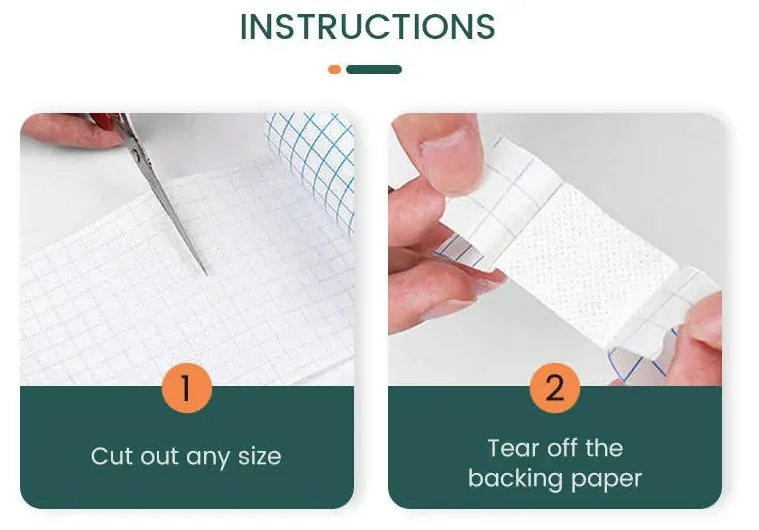 INSTRUCTIONS

1

Cut out any size

2

Tear off the backing paper