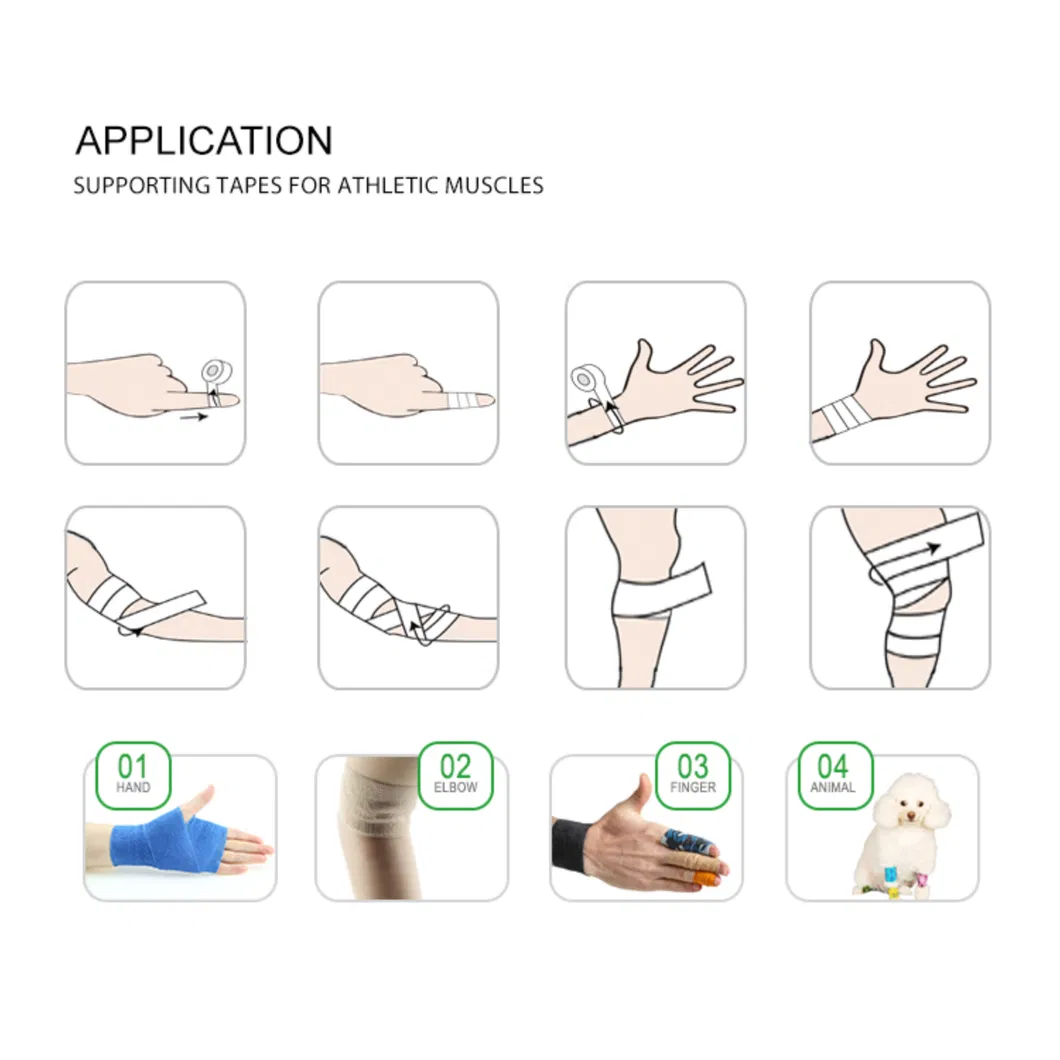 APPLICATION
SUPPORTING TAPES FOR ATHLETIC MUSCLES

01
HAND

02
ELBOW

03
FINGER

04
ANIMAL