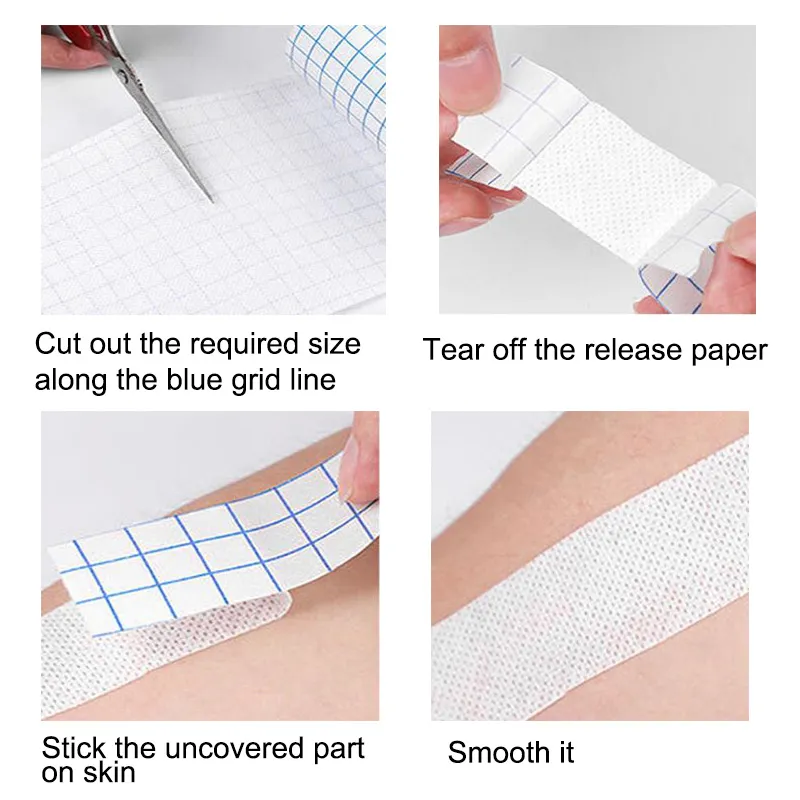 Cut out the required size along the blue grid line

Tear off the release paper

Stick the uncovered part on skin

Smooth it