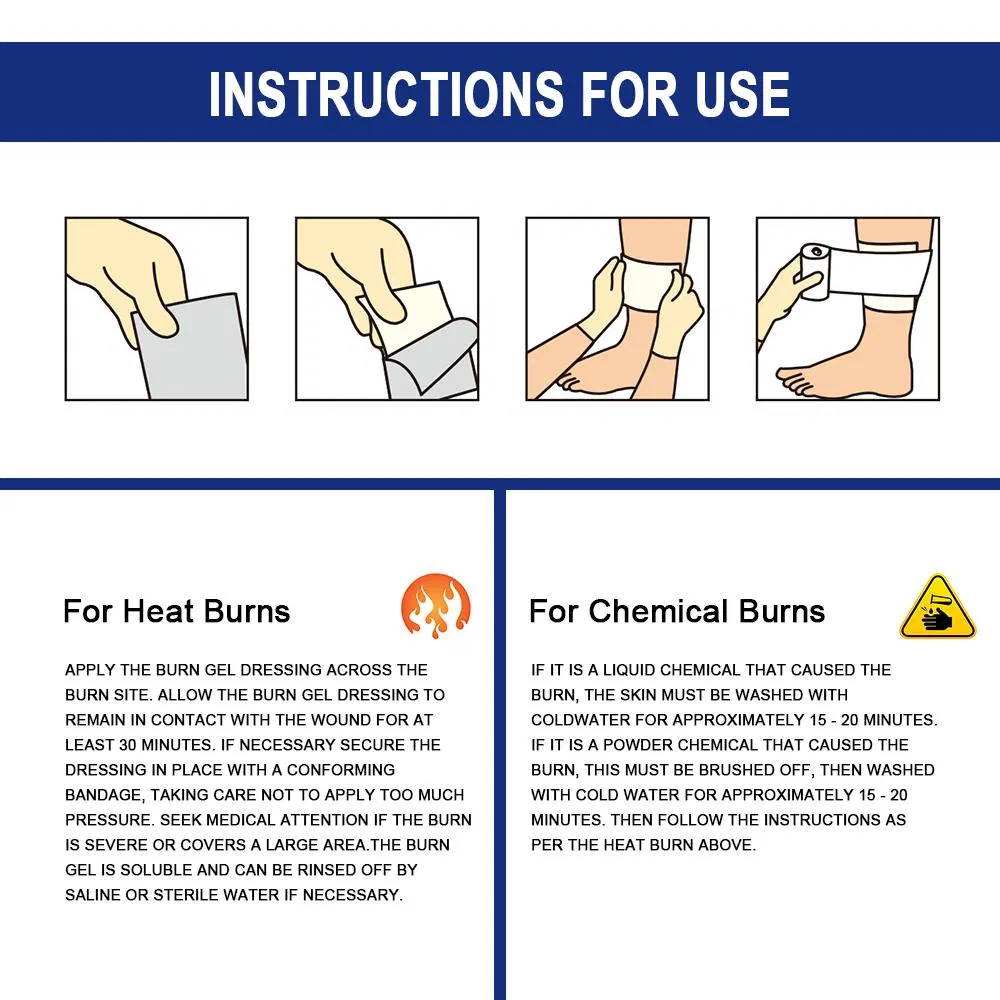 INSTRUCTIONS FOR USE

For Heat Burns

APPLY THE BURN GEL DRESSING ACROSS THE BURN SITE. ALLOW THE BURN GEL DRESSING TO REMAIN IN CONTACT WITH THE WOUND FOR AT LEAST 30 MINUTES. IF NECESSARY SECURE THE DRESSING IN PLACE WITH A CONFORMING BANDAGE, TAKING CARE NOT TO APPLY TOO MUCH PRESSURE. SEEK MEDICAL ATTENTION IF THE BURN IS SEVERE OR COVERS A LARGE AREA.THE BURN GEL IS SOLUBLE AND CAN BE RINSED OFF BY SALINE OR STERILE WATER IF NECESSARY.

For Chemical Burns

IF IT IS A LIQUID CHEMICAL THAT CAUSED THE BURN, THE SKIN MUST BE WASHED WITH COLDWATER FOR APPROXIMATELY 15 - 20 MINUTES. IF IT IS A POWDER CHEMICAL THAT CAUSED THE BURN, THIS MUST BE BRUSHED OFF, THEN WASHED WITH COLD WATER FOR APPROXIMATELY 15 - 20 MINUTES. THEN FOLLOW THE INSTRUCTIONS AS PER THE HEAT BURN ABOVE.