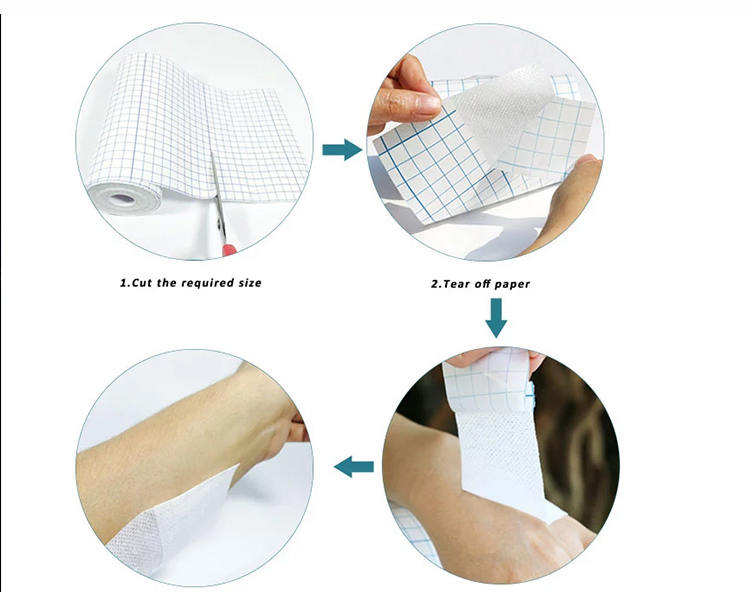 1.Cut the required size

2.Tear off paper