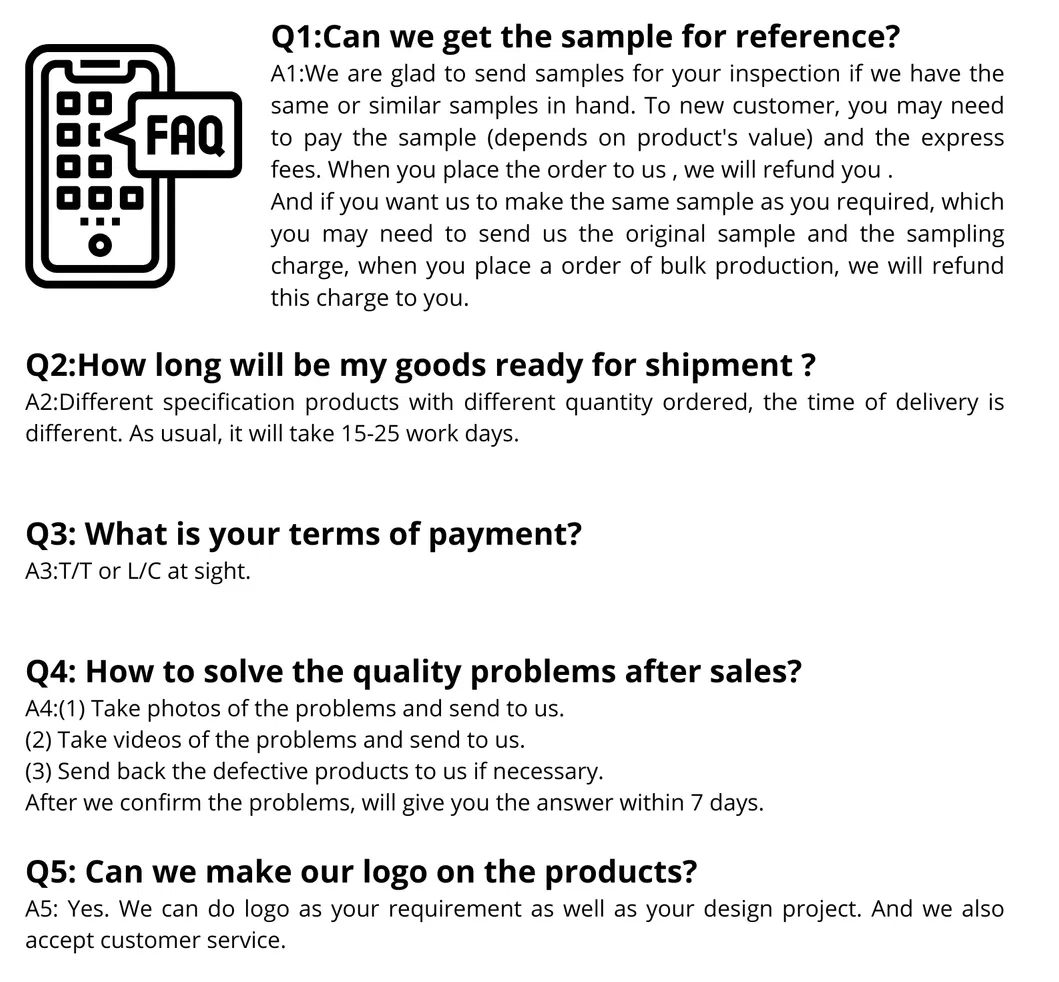 FAQ

Q1:Can we get the sample for reference?
A1:We are glad to send samples for your inspection if we have the same or similar samples in hand. To new customer, you may need to pay the sample (depends on product's value) and the express fees. When you place the order to us , we will refund you .
And if you want us to make the same sample as you required, which you may need to send us the original sample and the sampling charge, when you place a order of bulk production, we will refund this charge to you.

Q2:How long will be my goods ready for shipment ?
A2:Different specification products with different quantity ordered, the time of delivery is different. As usual, it will take 15-25 work days.

Q3: What is your terms of payment?
A3:T/T or L/C at sight.

Q4: How to solve the quality problems after sales?
A4:(1) Take photos of the problems and send to us.
(2) Take videos of the problems and send to us.
(3) Send back the defective products to us if necessary.
After we confirm the problems, will give you the answer within 7 days.

Q5: Can we make our logo on the products?
A5: Yes. We can do logo as your requirement as well as your design project. And we also accept customer service.