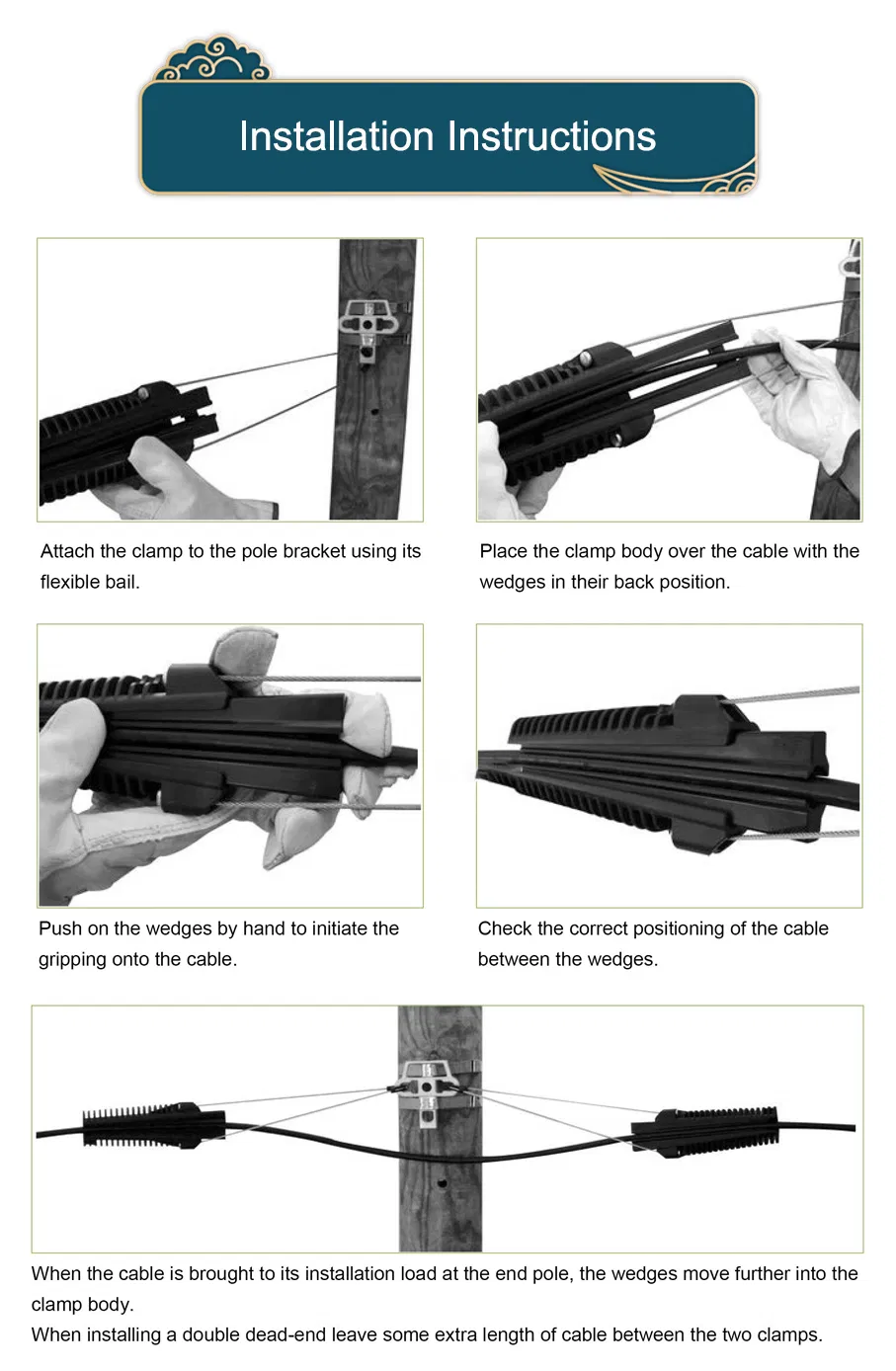 Installation Instructions

Attach the clamp to the pole bracket using its flexible bail.

Place the clamp body over the cable with the wedges in their back position.

Push on the wedges by hand to initiate the gripping onto the cable.

Check the correct positioning of the cable between the wedges.

When the cable is brought to its installation load at the end pole, the wedges move further into the clamp body.
When installing a double dead-end leave some extra length of cable between the two clamps.