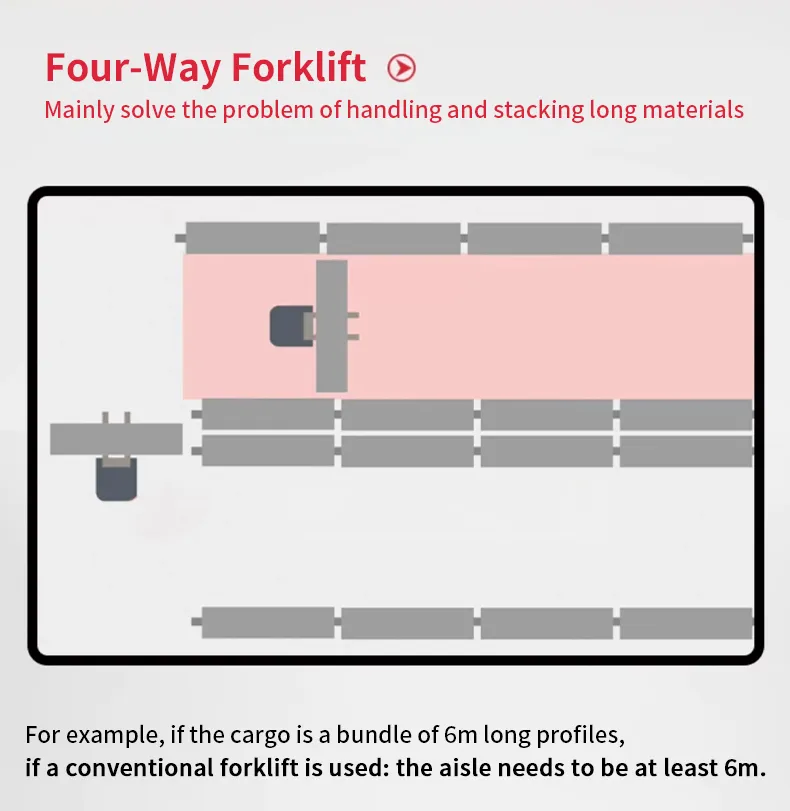 Four-Way Forklift

Mainly solve the problem of handling and stacking long materials

For example, if the cargo is a bundle of 6m long profiles,
if a conventional forklift is used: the aisle needs to be at least 6m.