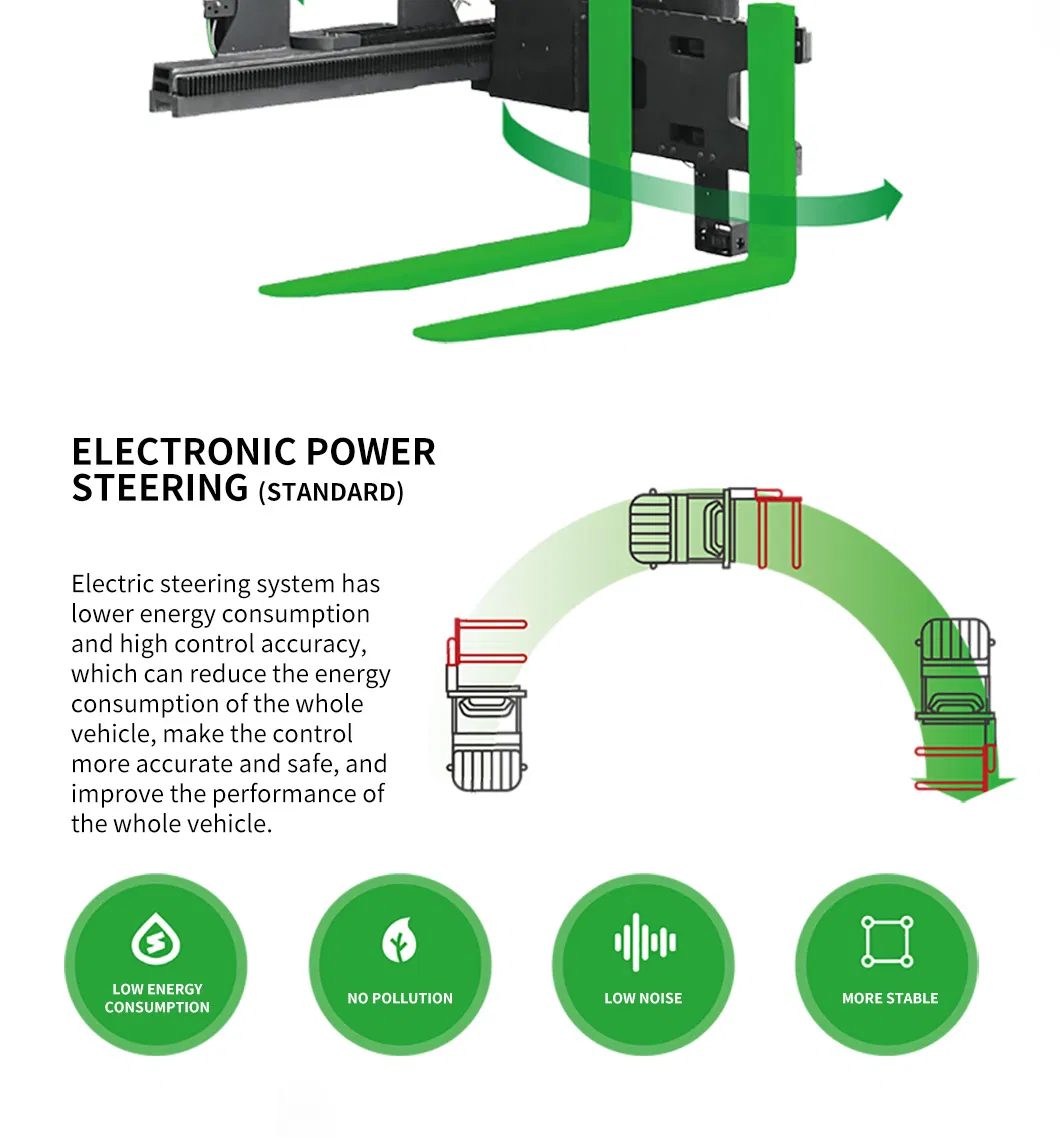 ELECTRONIC POWER STEERING (STANDARD)

Electric steering system has lower energy consumption and high control accuracy, which can reduce the energy consumption of the whole vehicle, make the control more accurate and safe, and improve the performance of the whole vehicle.

LOW ENERGY CONSUMPTION

NO POLLUTION

LOW NOISE

MORE STABLE