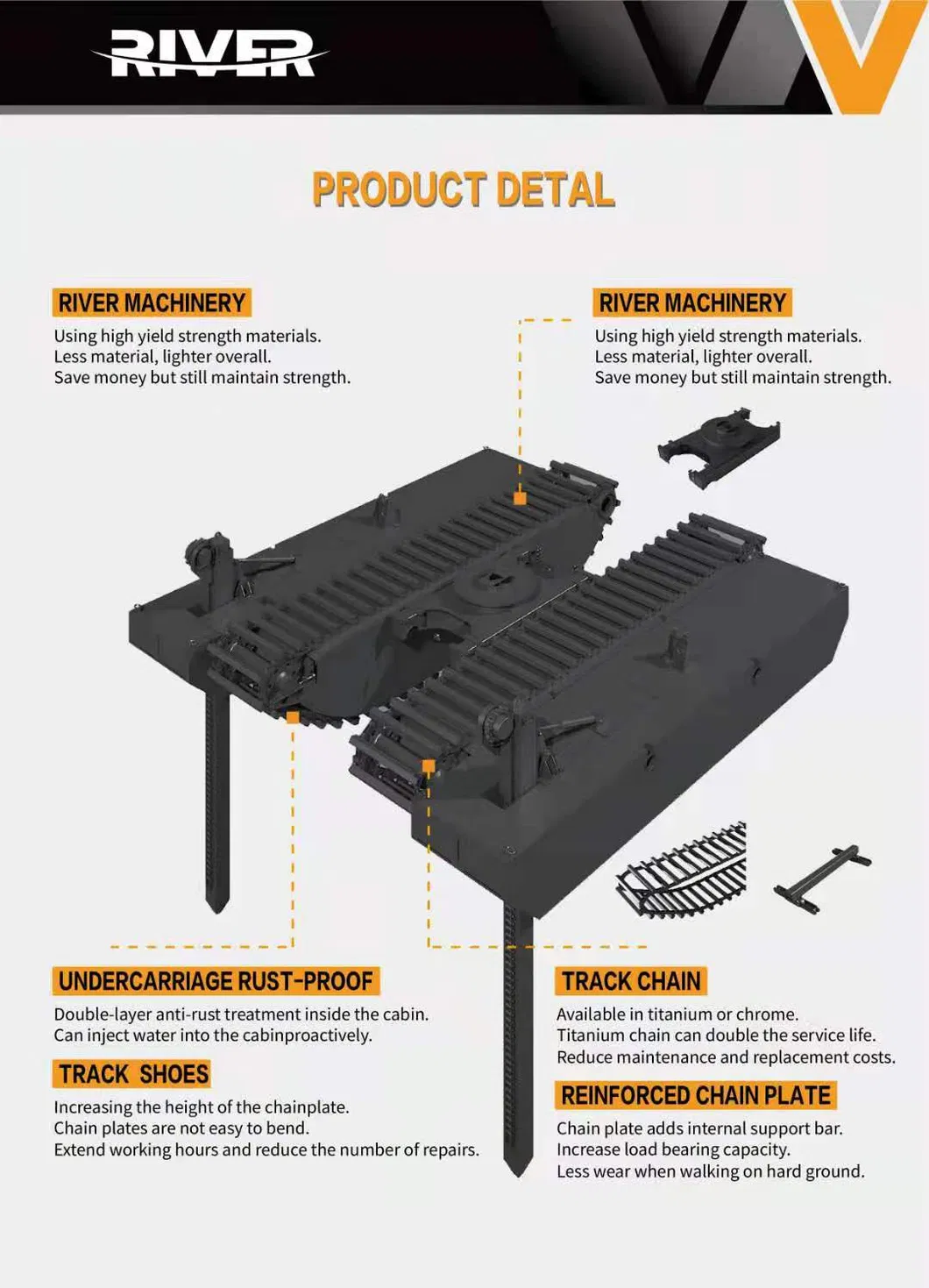 RIVER

PRODUCT DETAL

RIVER MACHINERY
Using high yield strength materials.
Less material, lighter overall.
Save money but still maintain strength.

RIVER MACHINERY
Using high yield strength materials.
Less material, lighter overall.
Save money but still maintain strength.

UNDERCARRIAGE RUST-PROOF
Double-layer anti-rust treatment inside the cabin.
Can inject water into the cabinproactively.

TRACK SHOES
Increasing the height of the chainplate.
Chain plates are not easy to bend.
Extend working hours and reduce the number of repairs.

TRACK CHAIN
Available in titanium or chrome.
Titanium chain can double the service life.
Reduce maintenance and replacement costs.

REINFORCED CHAIN PLATE
Chain plate adds internal support bar.
Increase load bearing capacity.
Less wear when walking on hard ground.