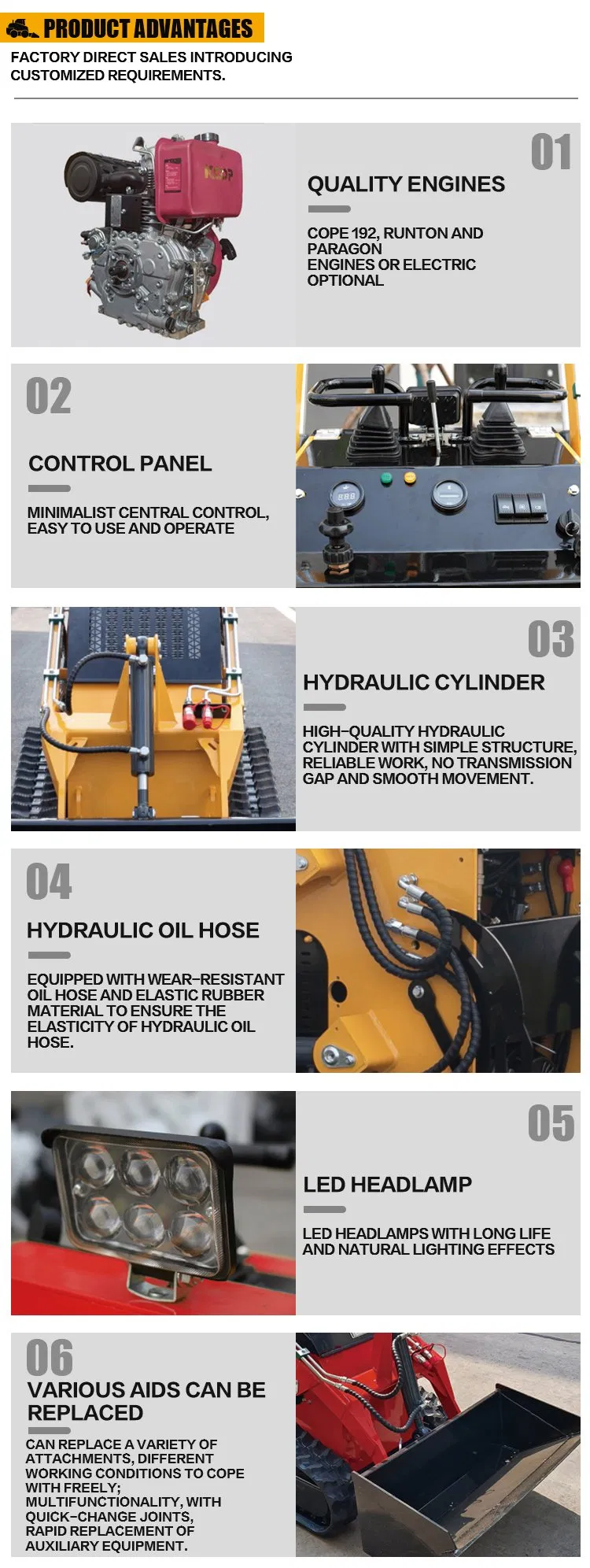 PRODUCT ADVANTAGES

FACTORY DIRECT SALES INTRODUCING CUSTOMIZED REQUIREMENTS.

01

QUALITY ENGINES

COPE 192, RUNTON AND PARAGON ENGINES OR ELECTRIC OPTIONAL

02

CONTROL PANEL

MINIMALIST CENTRAL CONTROL, EASY TO USE AND OPERATE

03

HYDRAULIC CYLINDER

HIGH-QUALITY HYDRAULIC CYLINDER WITH SIMPLE STRUCTURE, RELIABLE WORK, NO TRANSMISSION GAP AND SMOOTH MOVEMENT.

04

HYDRAULIC OIL HOSE

EQUIPPED WITH WEAR-RESISTANT OIL HOSE AND ELASTIC RUBBER MATERIAL TO ENSURE THE ELASTICITY OF HYDRAULIC OIL HOSE.

05

LED HEADLAMP

LED HEADLAMPS WITH LONG LIFE AND NATURAL LIGHTING EFFECTS

06

VARIOUS AIDS CAN BE REPLACED

CAN REPLACE A VARIETY OF ATTACHMENTS, DIFFERENT WORKING CONDITIONS TO COPE WITH FREELY;
MULTIFUNCTIONALITY, WITH QUICK-CHANGE JOINTS, RAPID REPLACEMENT OF AUXILIARY EQUIPMENT.