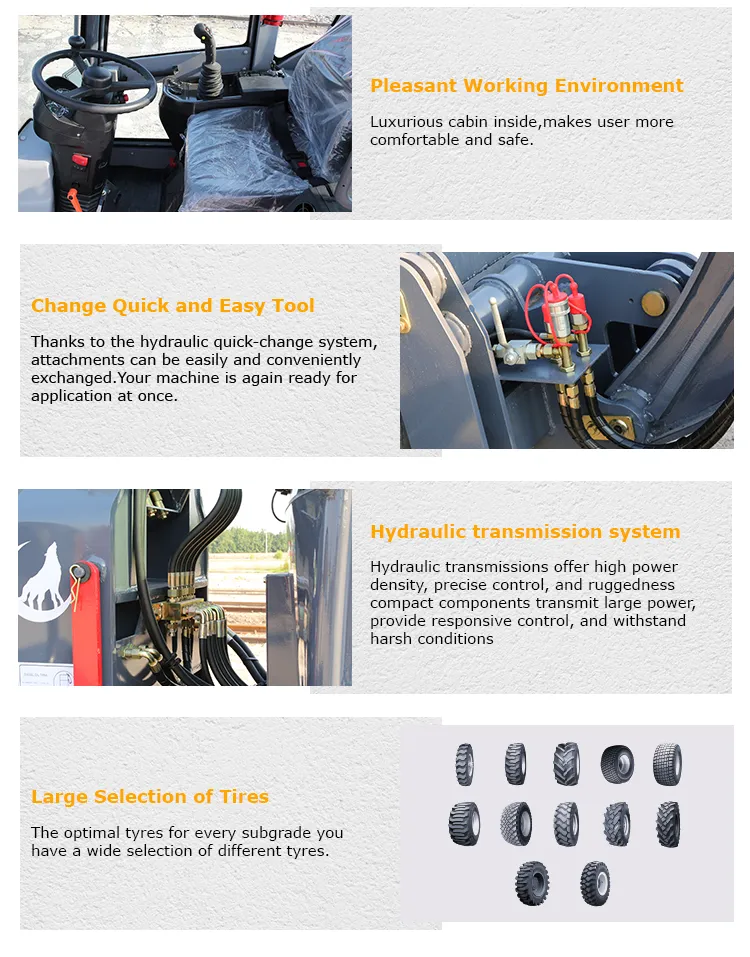 Pleasant Working Environment

Luxurious cabin inside,makes user more comfortable and safe.

Change Quick and Easy Tool

Thanks to the hydraulic quick-change system, attachments can be easily and conveniently exchanged.Your machine is again ready for application at once.

Hydraulic transmission system

Hydraulic transmissions offer high power density, precise control, and ruggedness compact components transmit large power, provide responsive control, and withstand harsh conditions

Large Selection of Tires

The optimal tyres for every subgrade you have a wide selection of different tyres.