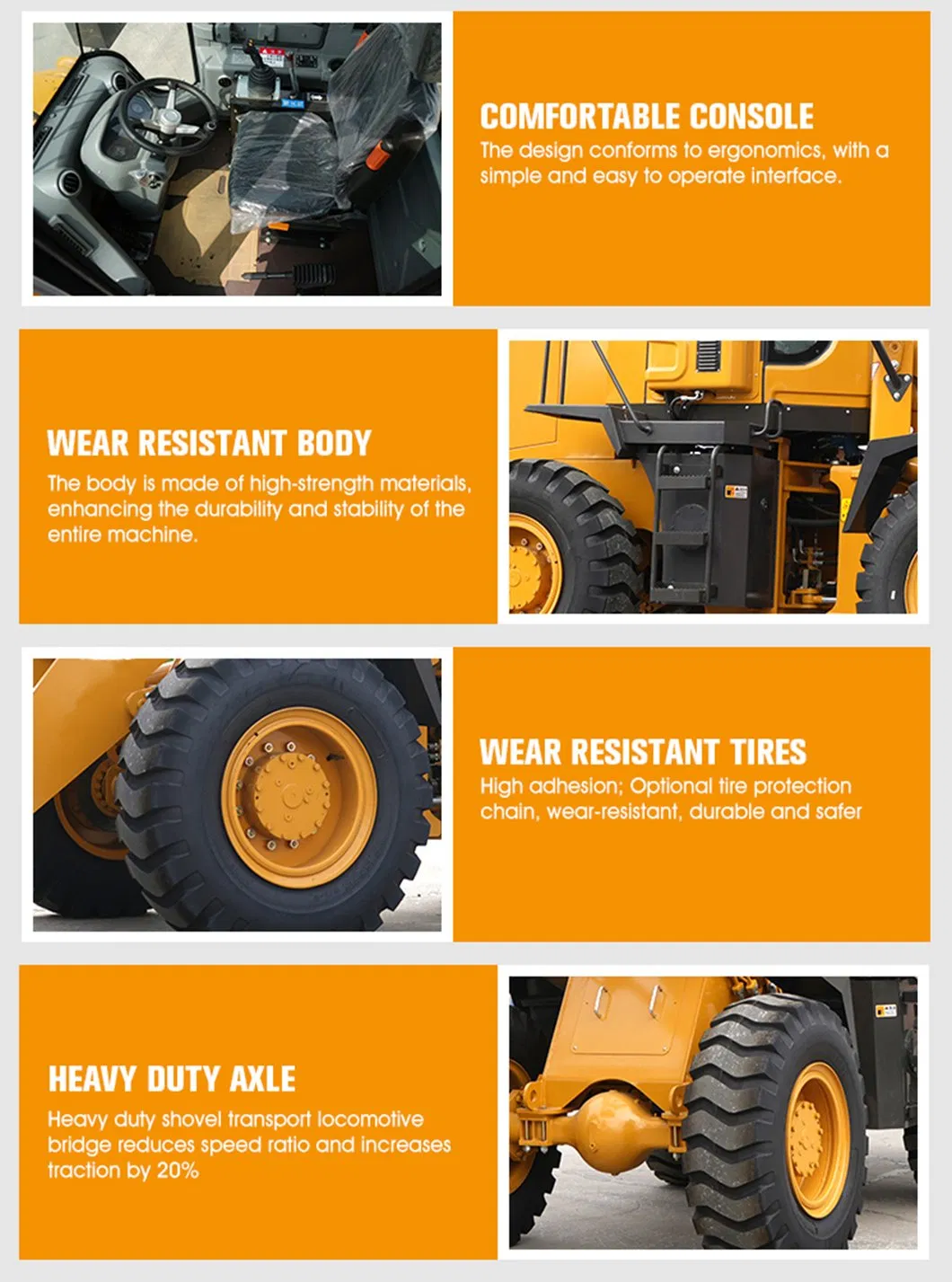 COMFORTABLE CONSOLE
The design conforms to ergonomics, with a simple and easy to operate interface.

WEAR RESISTANT BODY
The body is made of high-strength materials, enhancing the durability and stability of the entire machine.

WEAR RESISTANT TIRES
High adhesion; Optional tire protection chain, wear-resistant, durable and safer

HEAVY DUTY AXLE
Heavy duty shovel transport locomotive bridge reduces speed ratio and increases traction by 20%