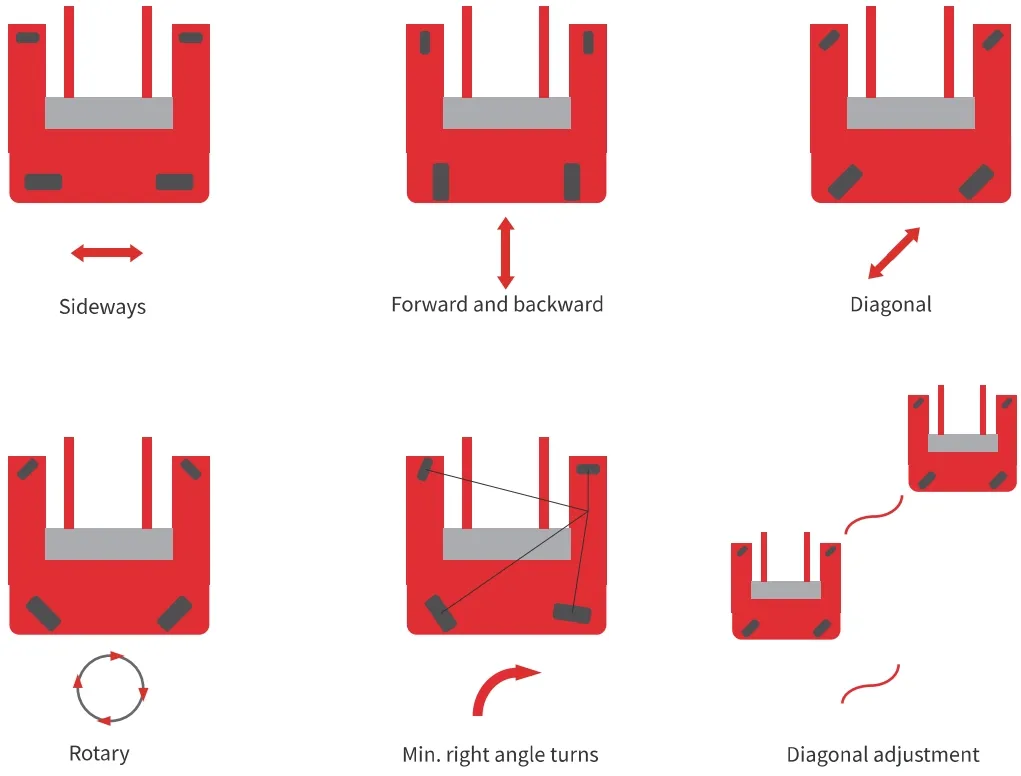 Sideways

Forward and backward

Diagonal

Rotary

Min. right angle turns

Diagonal adjustment