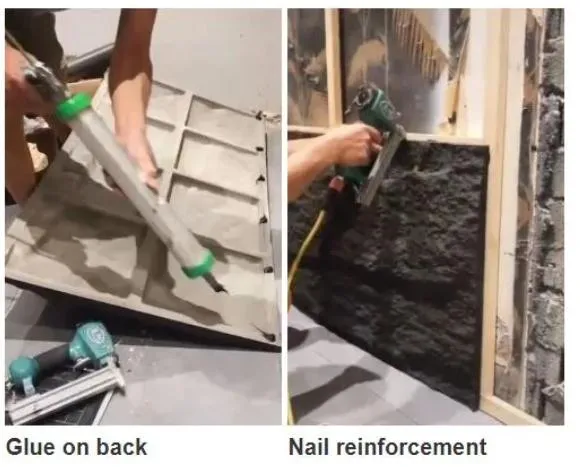 Glue on back

Nail reinforcement