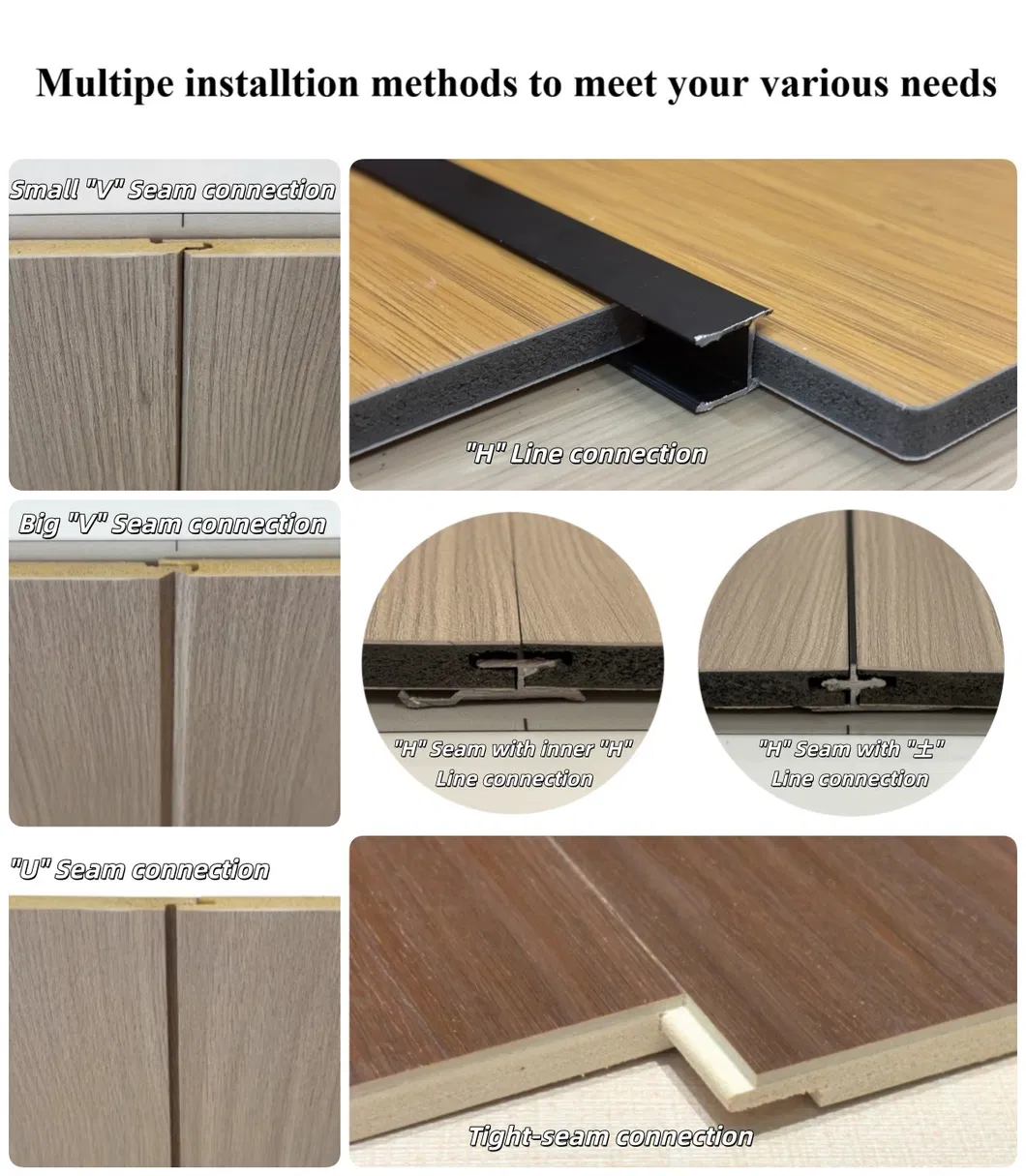 Multipe installtion methods to meet your various needs

Small "V" Seam connection

"H" Line connection

Big "V" Seam connection

"H" Seam with inner "H" Line connection

"H" Seam with "土" Line connection

"U" Seam connection

Tight-seam connection