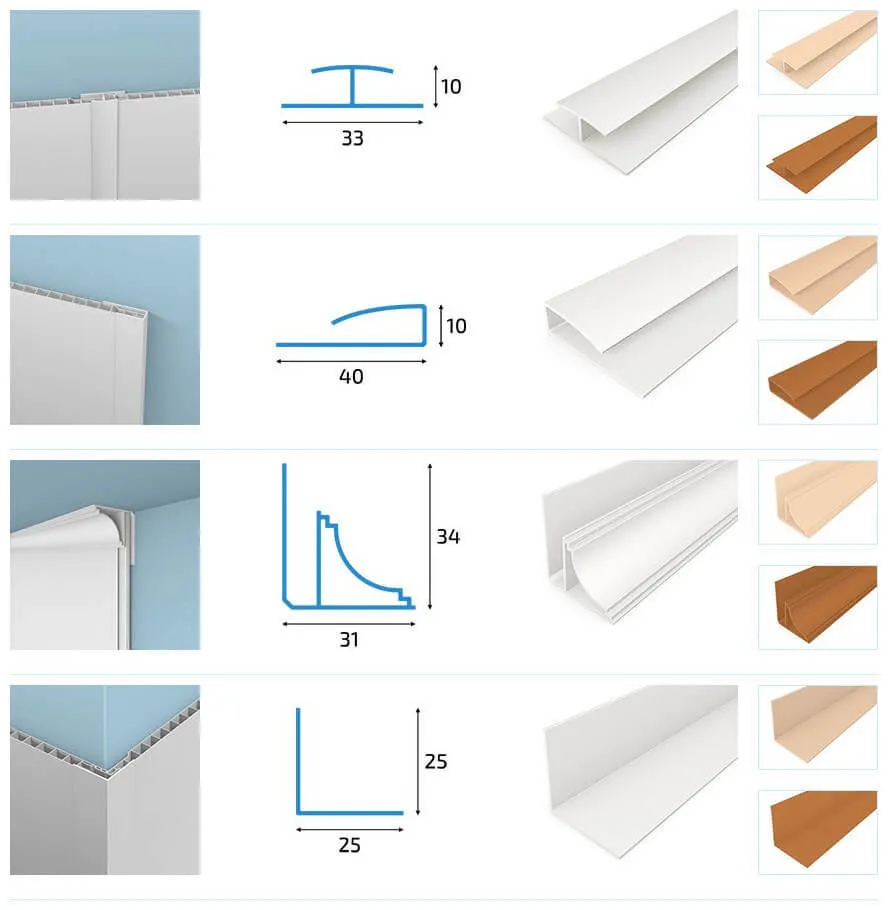 10
33

10
40

34
31

25
25