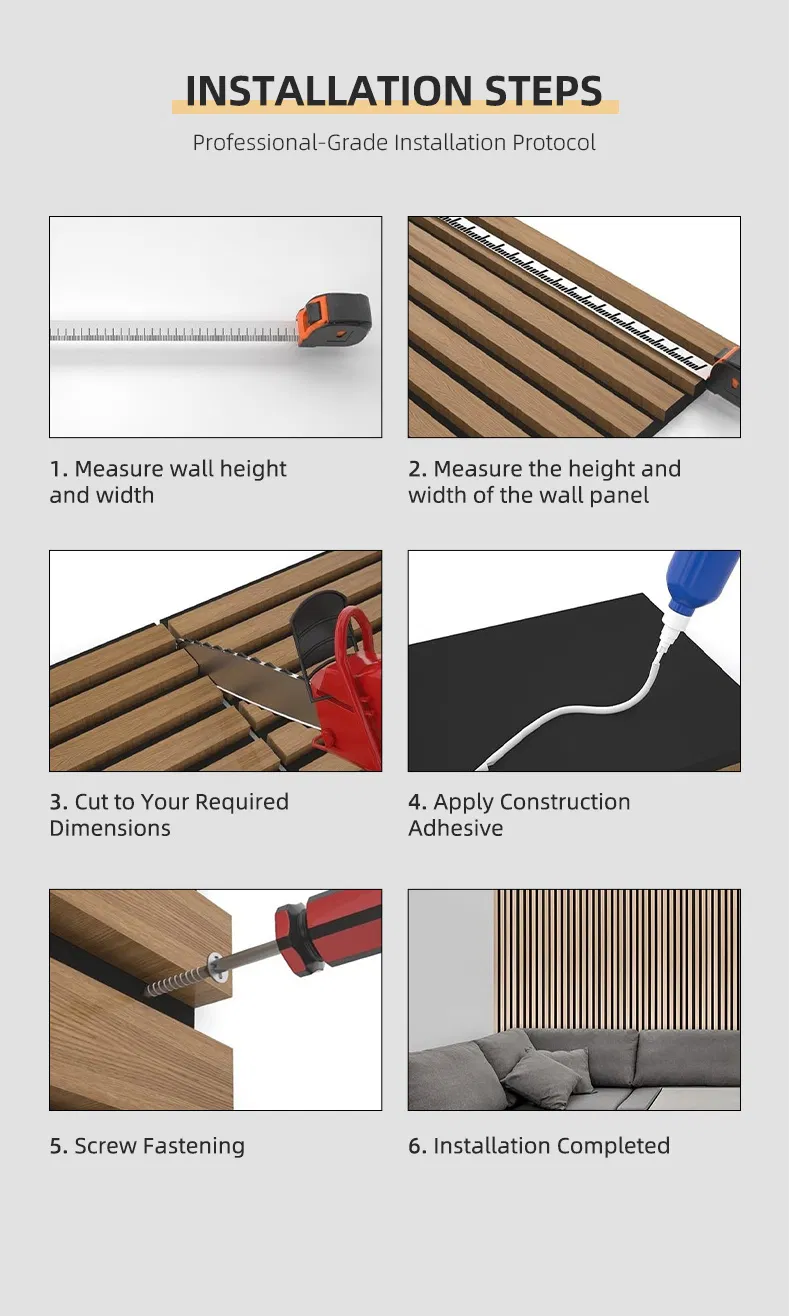 INSTALLATION STEPS

Professional-Grade Installation Protocol

1. Measure wall height and width

2. Measure the height and width of the wall panel

3. Cut to Your Required Dimensions

4. Apply Construction Adhesive

5. Screw Fastening

6. Installation Completed