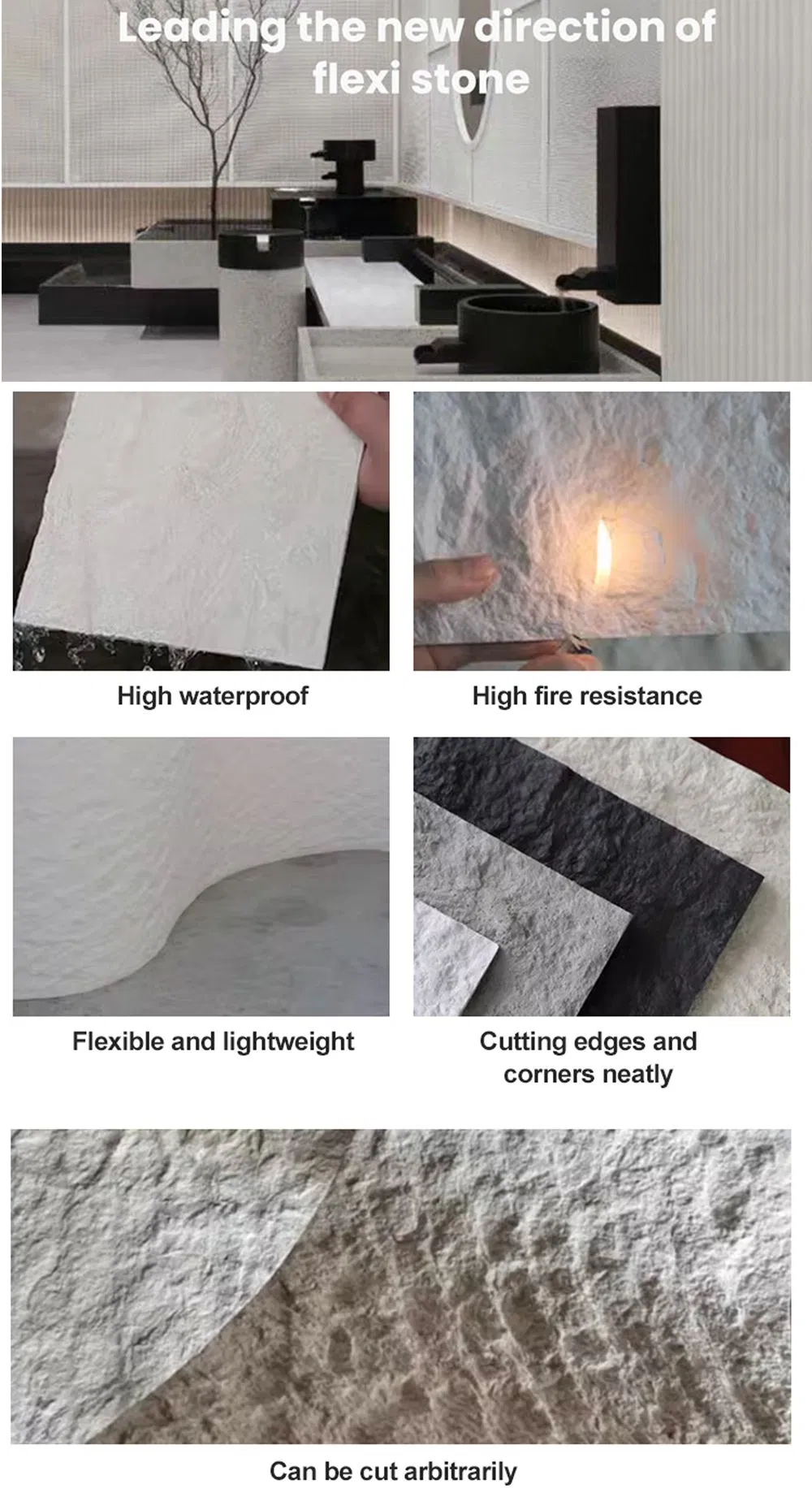 Leading the new direction of flexi stone

High waterproof

High fire resistance

Flexible and lightweight

Cutting edges and corners neatly

Can be cut arbitrarily