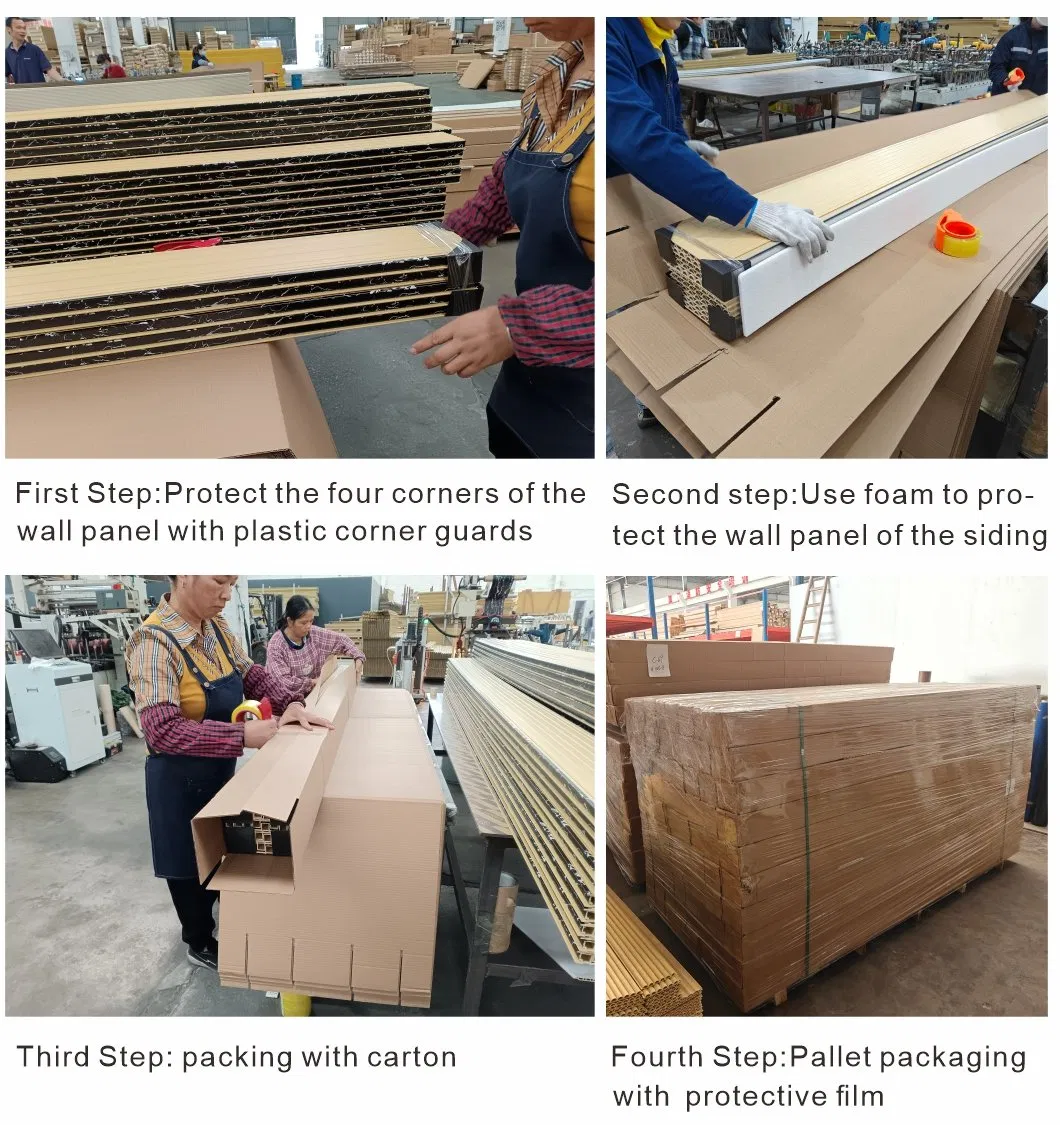 First Step:Protect the four corners of the wall panel with plastic corner guards

Second step:Use foam to protect the wall panel of the siding

Third Step: packing with carton

Fourth Step:Pallet packaging with protective film