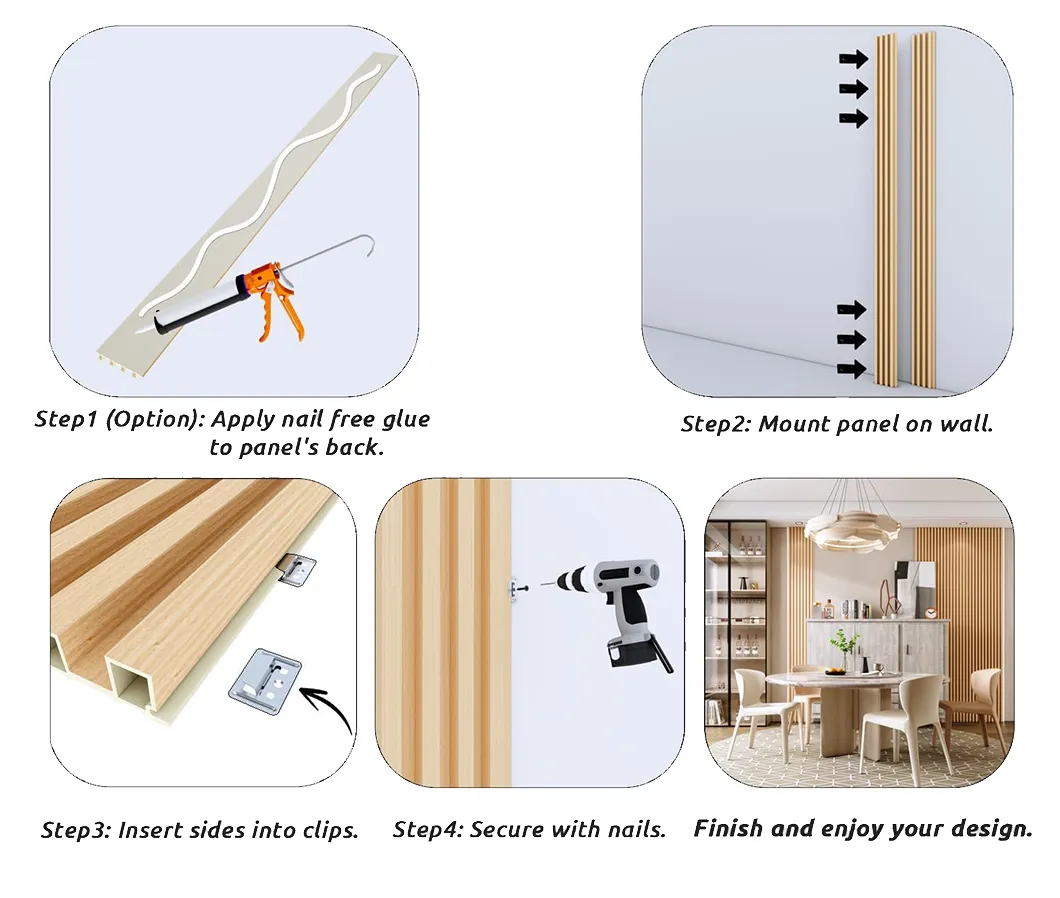 Step1 (Option): Apply nail free glue to panel's back.

Step2: Mount panel on wall.

Step3: Insert sides into clips.

Step4: Secure with nails.

Finish and enjoy your design.