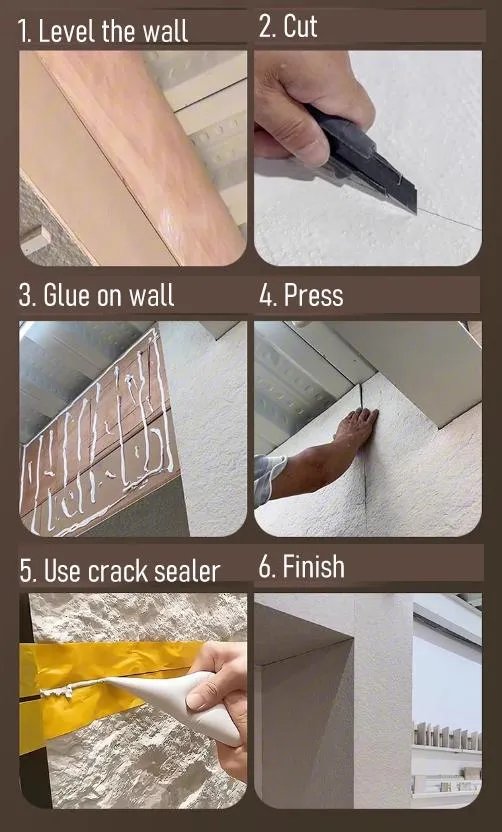 1. Level the wall

2. Cut

3. Glue on wall

4. Press

5. Use crack sealer

6. Finish