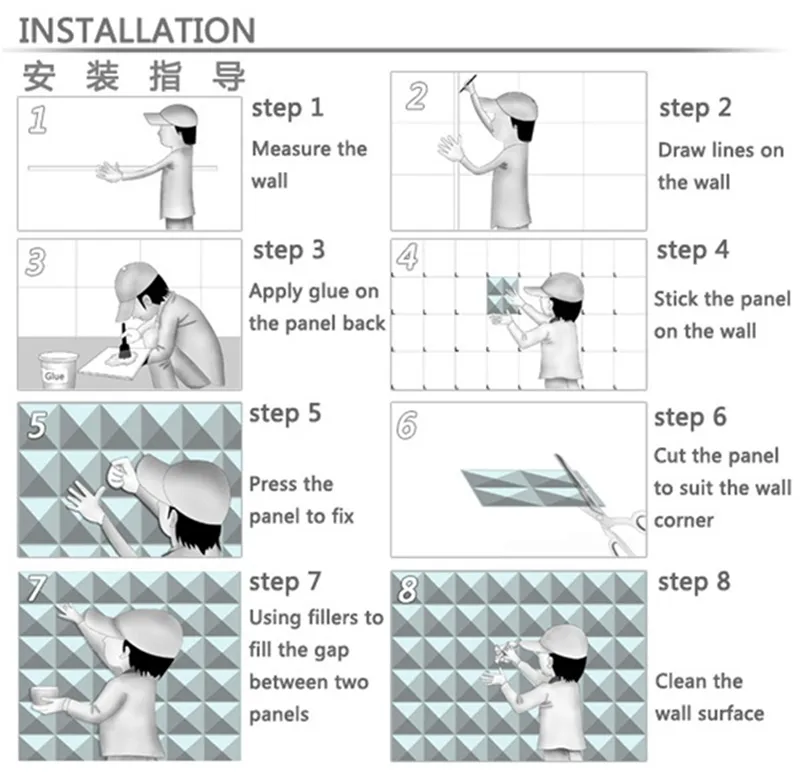 INSTALLATION

安 装 指 导

1

step 1

Measure the wall

2

step 2

Draw lines on the wall

3

Glue

step 3

Apply glue on the panel back

4

step 4

Stick the panel on the wall

5

step 5

Press the panel to fix

6

step 6

Cut the panel to suit the wall corner

7

step 7

Using fillers to fill the gap between two panels

8

step 8

Clean the wall surface