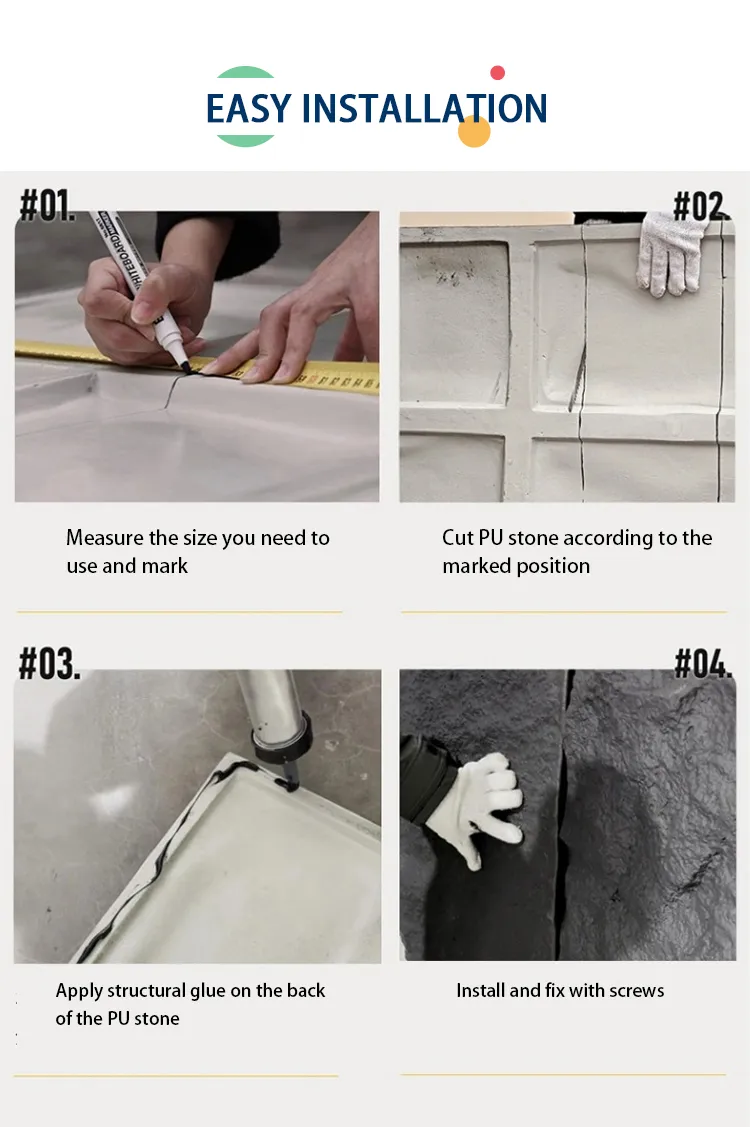 EASY INSTALLATION

#01.

WHITEBOARD

Measure the size you need to use and mark

#02.

Cut PU stone according to the marked position

#03.

Apply structural glue on the back of the PU stone

#04.

Install and fix with screws