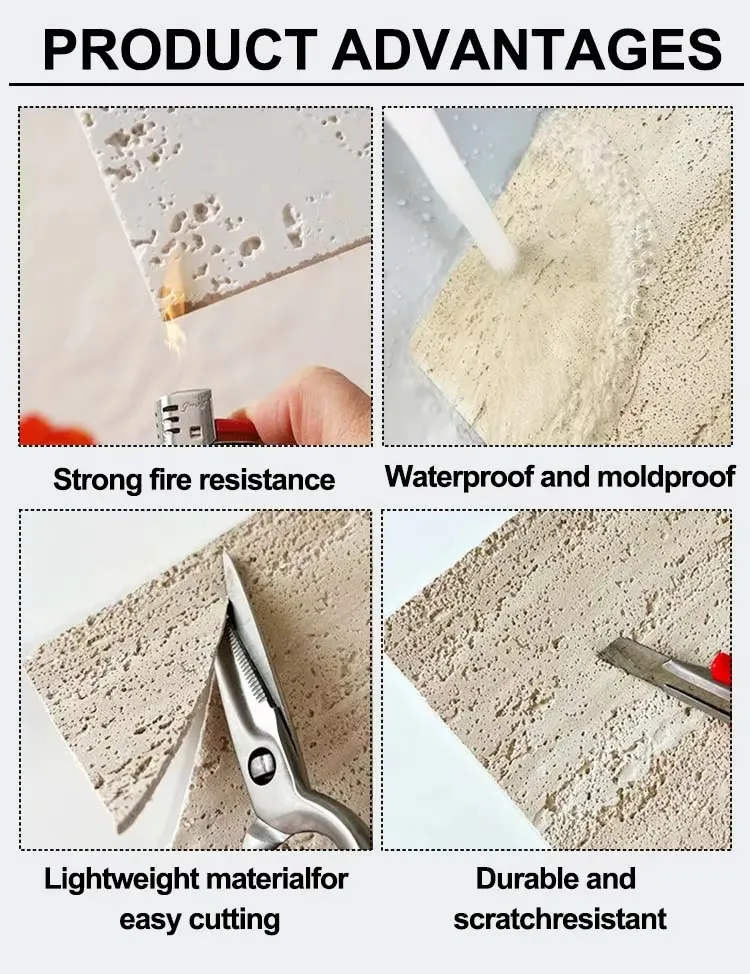 PRODUCT ADVANTAGES

Strong fire resistance

Waterproof and moldproof

Lightweight materialfor easy cutting

Durable and scratchresistant