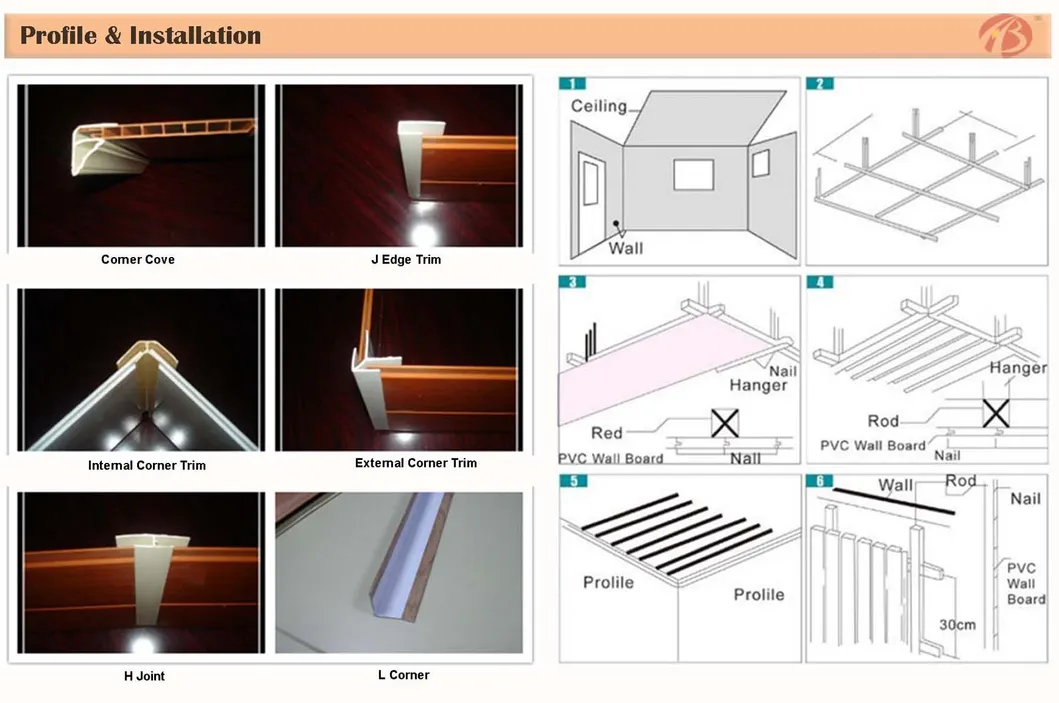 Profile & Installation

Corner Cove

J Edge Trim

Internal Corner Trim

External Corner Trim

H Joint

L Corner

1
Ceiling
Wall

2

3
Nail
Hanger
Red
PVC Wall Board
Nail

4
Hanger
Rod
PVC Wall Board
Nail

5
Prolile
Prolile

6
Wall
Rod
Nail
PVC Wall Board
30cm