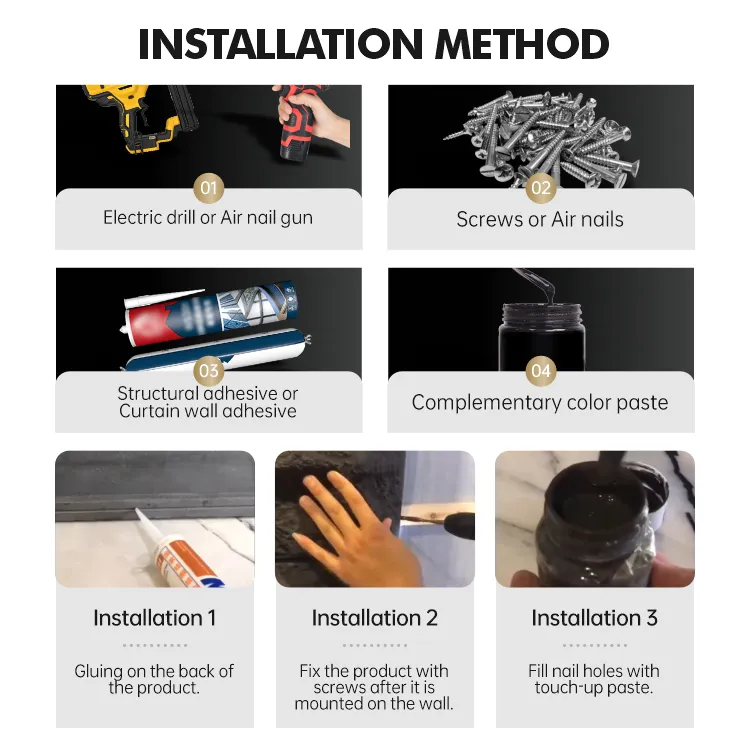 INSTALLATION METHOD

01
Electric drill or Air nail gun

02
Screws or Air nails

03
Structural adhesive or Curtain wall adhesive

04
Complementary color paste

Installation 1
Gluing on the back of the product.

Installation 2
Fix the product with screws after it is mounted on the wall.

Installation 3
Fill nail holes with touch-up paste.