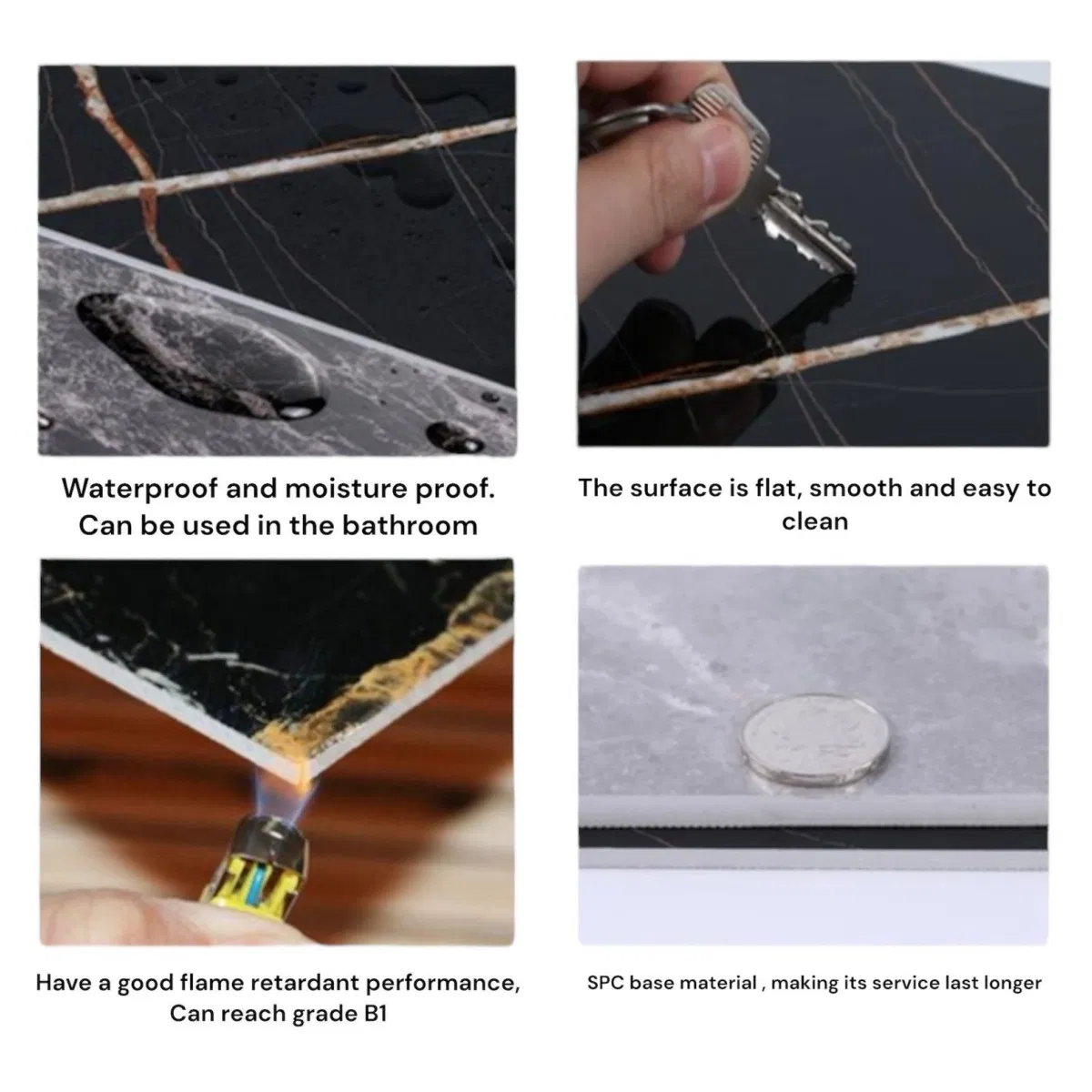 Waterproof and moisture proof. Can be used in the bathroom

The surface is flat, smooth and easy to clean

Have a good flame retardant performance, Can reach grade B1

SPC base material , making its service last longer