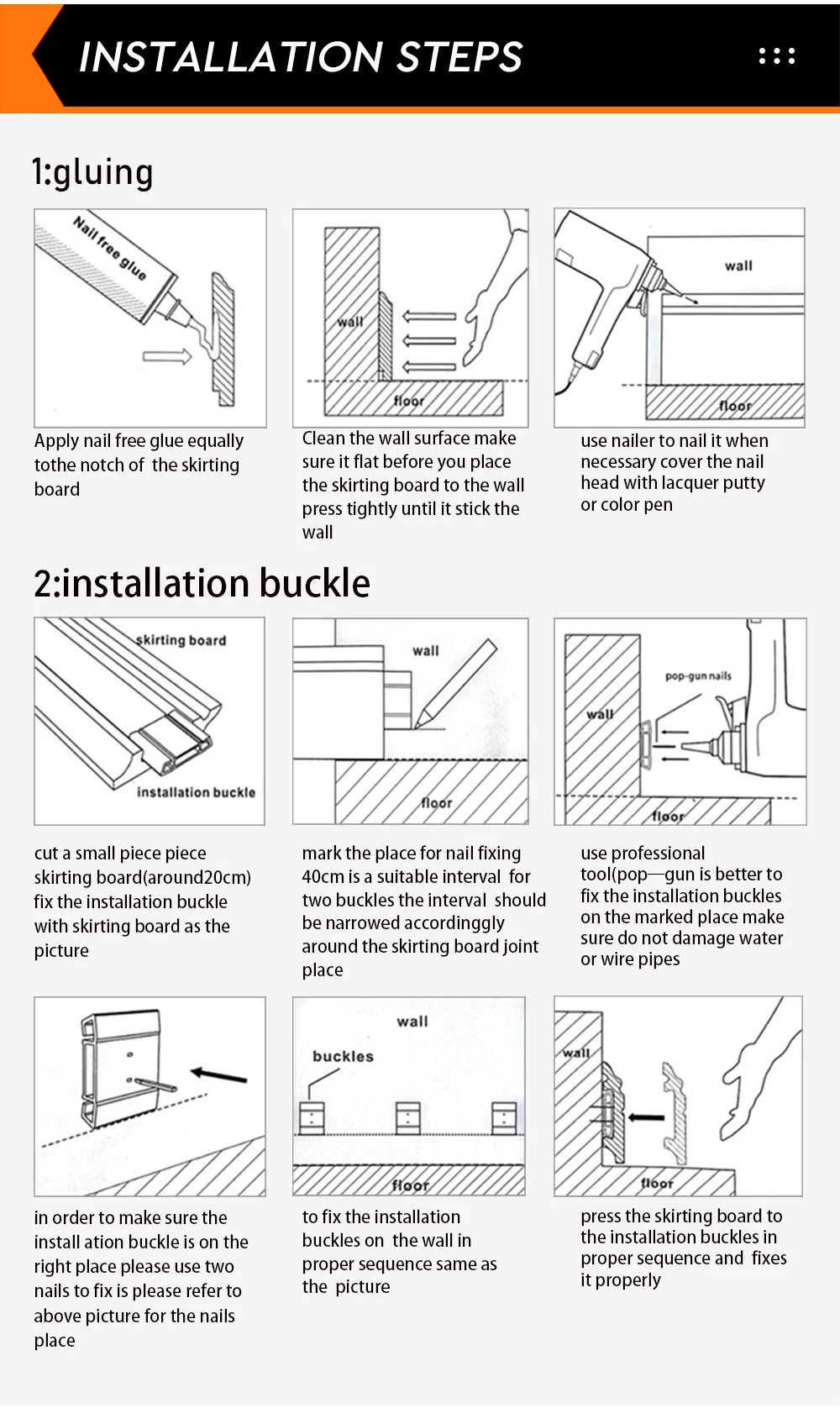 INSTALLATION STEPS

1:gluing

Nail free glue

Apply nail free glue equally tothe notch of the skirting board

wall

floor

Clean the wall surface make sure it flat before you place the skirting board to the wall press tightly until it stick the wall

wall

floor

use nailer to nail it when necessary cover the nail head with lacquer putty or color pen

2:installation buckle

skirting board

installation buckle

cut a small piece piece skirting board(around20cm) fix the installation buckle with skirting board as the picture

wall

floor

mark the place for nail fixing 40cm is a suitable interval for two buckles the interval should be narrowed accordinggly around the skirting board joint place

pop-gun nails

wall

floor

use professional tool(pop—gun is better to fix the installation buckles on the marked place make sure do not damage water or wire pipes

in order to make sure the install ation buckle is on the right place please use two nails to fix is please refer to above picture for the nails place

wall

buckles

floor

to fix the installation buckles on the wall in proper sequence same as the picture

wall

floor

press the skirting board to the installation buckles in proper sequence and fixes it properly