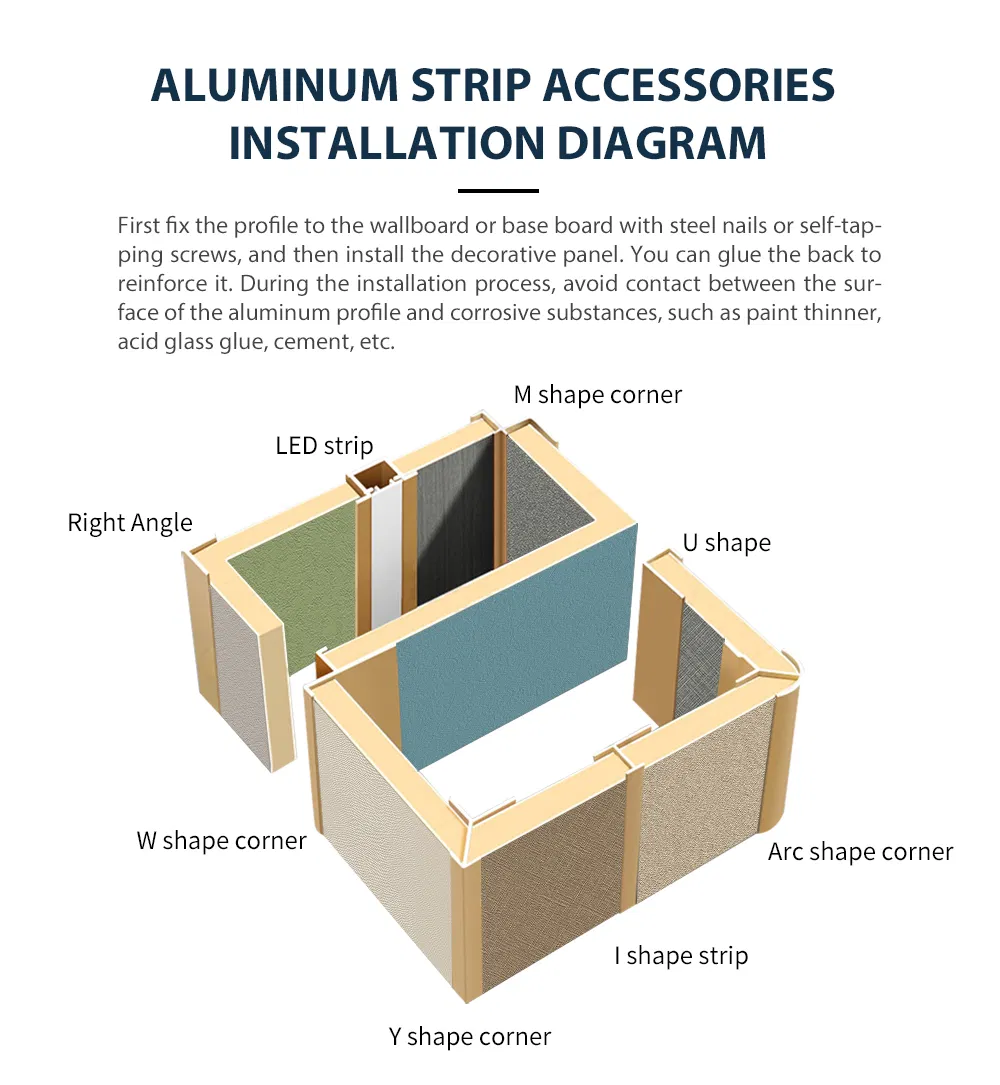 ALUMINUM STRIP ACCESSORIES INSTALLATION DIAGRAM

First fix the profile to the wallboard or base board with steel nails or self-tapping screws, and then install the decorative panel. You can glue the back to reinforce it. During the installation process, avoid contact between the surface of the aluminum profile and corrosive substances, such as paint thinner, acid glass glue, cement, etc.

M shape corner

LED strip

Right Angle

U shape

W shape corner

Arc shape corner

I shape strip

Y shape corner