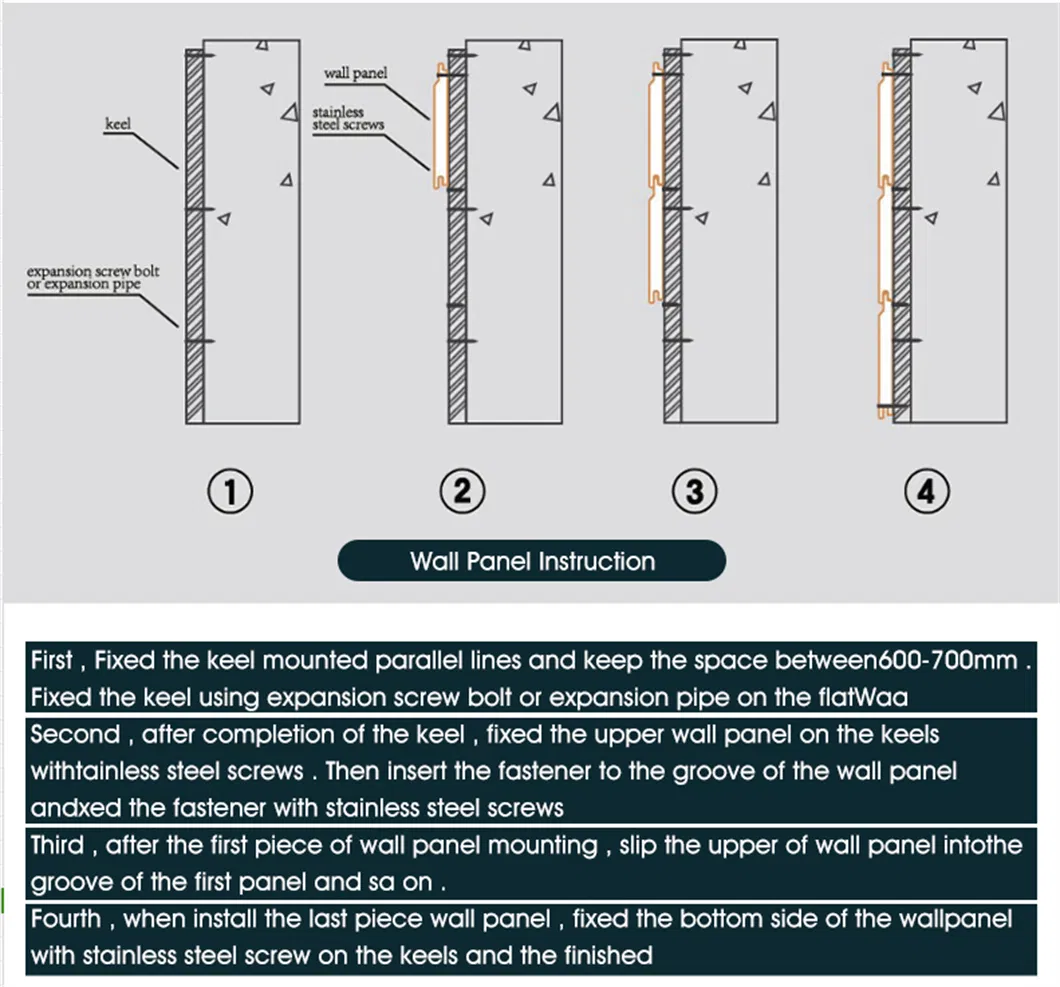 keel

expansion screw bolt or expansion pipe

wall panel

stainless steel screws

①

②

③

④

Wall Panel Instruction

First , Fixed the keel mounted parallel lines and keep the space between600-700mm . Fixed the keel using expansion screw bolt or expansion pipe on the flatWaa

Second , after completion of the keel , fixed the upper wall panel on the keels withtainless steel screws . Then insert the fastener to the groove of the wall panel andxed the fastener with stainless steel screws

Third , after the first piece of wall panel mounting , slip the upper of wall panel intothe groove of the first panel and sa on .

Fourth , when install the last piece wall panel , fixed the bottom side of the wallpanel with stainless steel screw on the keels and the finished