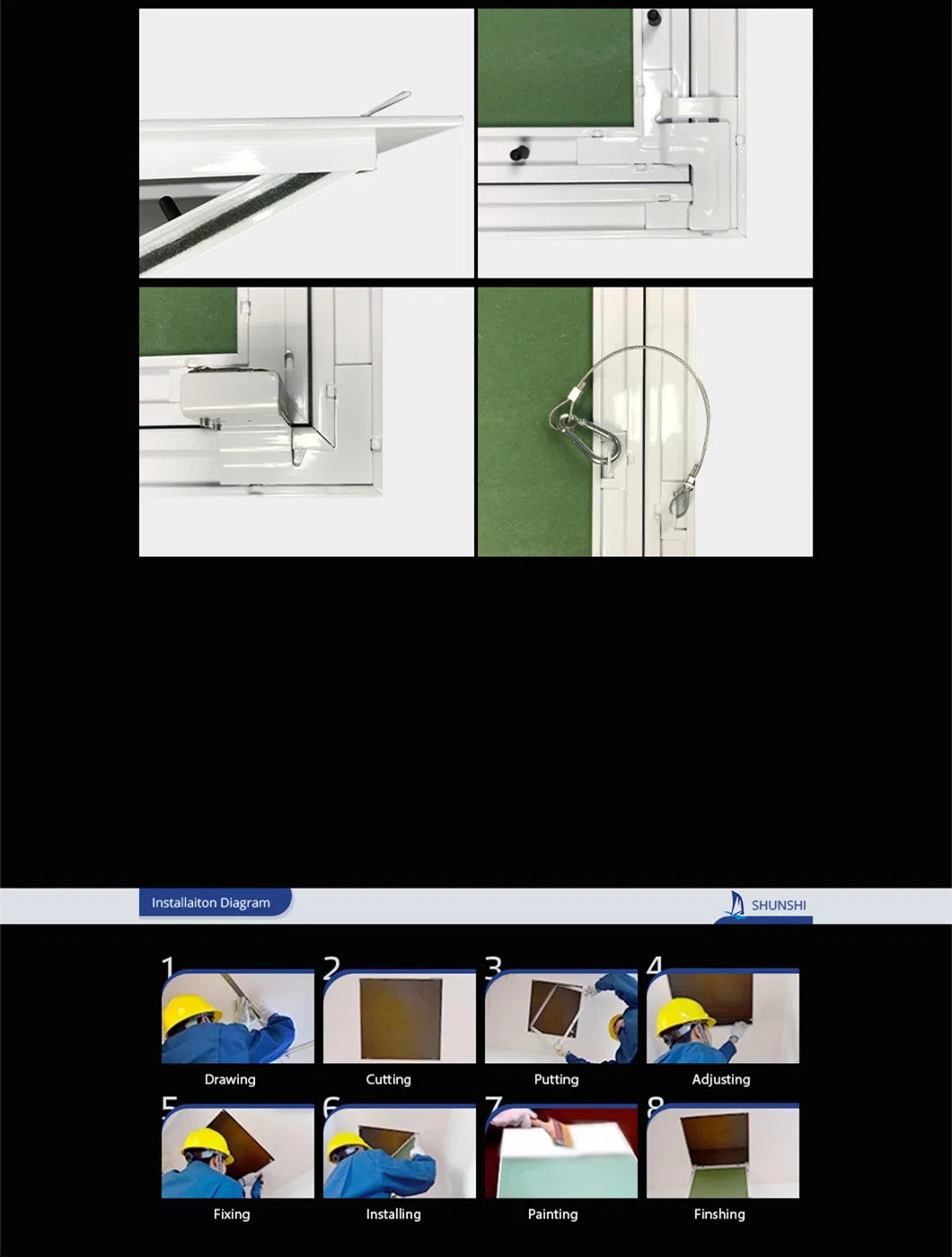 Installaiton Diagram

SHUNSHI

1
Drawing

2
Cutting

3
Putting

4
Adjusting

5
Fixing

6
Installing

7
Painting

8
Finshing