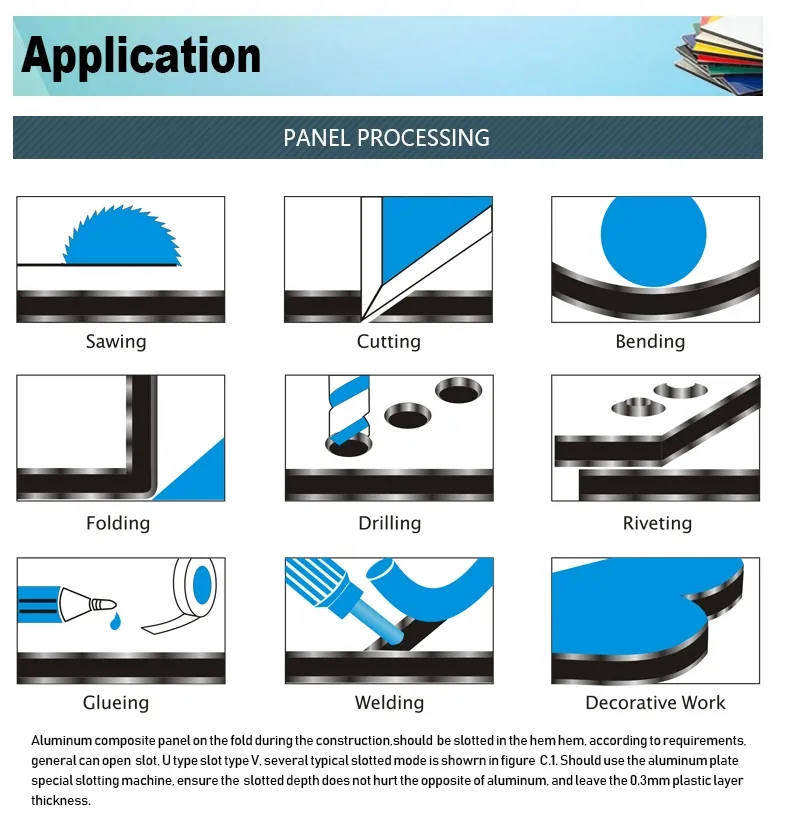 Application

PANEL PROCESSING

Sawing

Cutting

Bending

Folding

Drilling

Riveting

Glueing

Welding

Decorative Work

Aluminum composite panel on the fold during the construction,should be slotted in the hem hem, according to requirements, general can open slot, U type slot type V, several typical slotted mode is showrn in figure C.1. Should use the aluminum plate special slotting machine, ensure the slotted depth does not hurt the opposite of aluminum, and leave the 0.3mm plastic layer thickness.