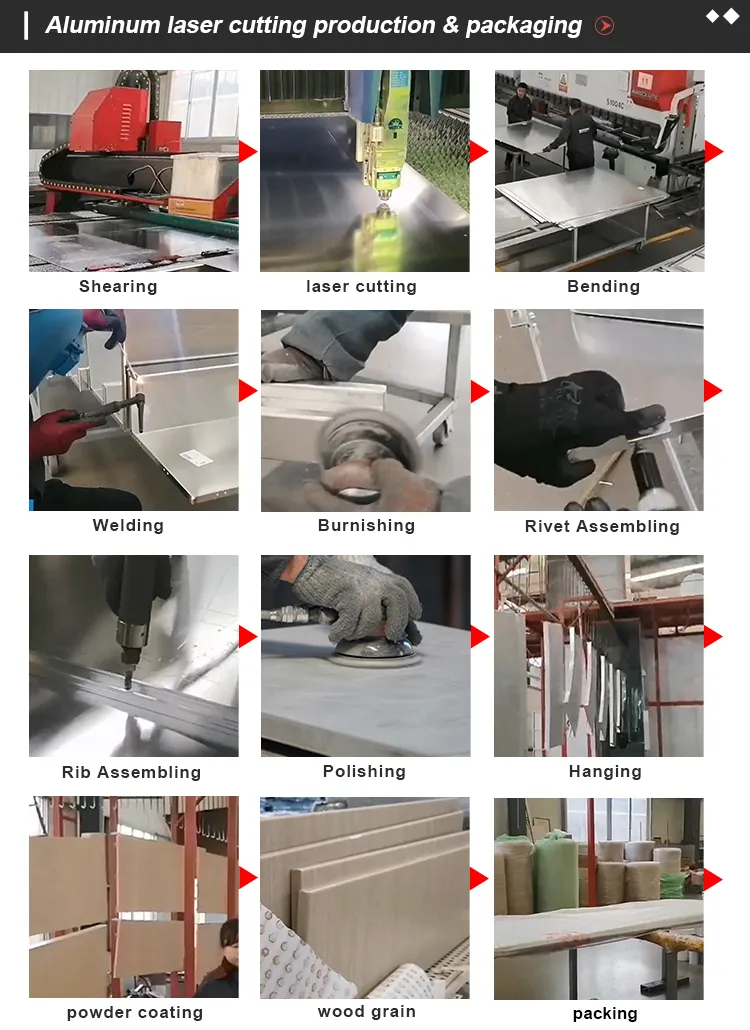 Aluminum laser cutting production & packaging

Shearing

laser cutting

Bending

Welding

Burnishing

Rivet Assembling

Rib Assembling

Polishing

Hanging

powder coating

wood grain

packing