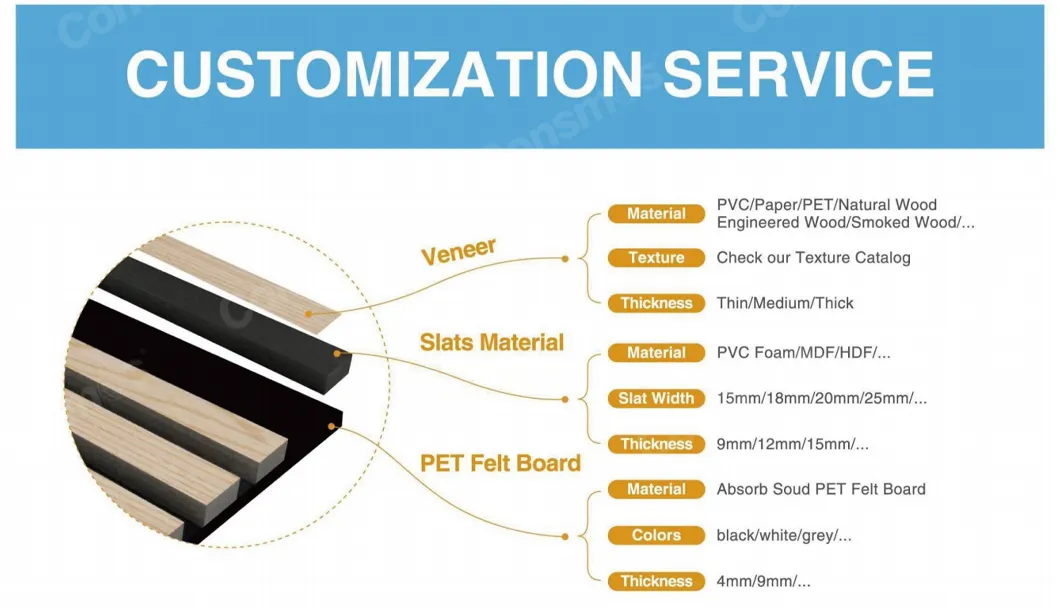 CUSTOMIZATION SERVICE

Veneer

Material PVC/Paper/PET/Natural Wood Engineered Wood/Smoked Wood/...

Texture Check our Texture Catalog

Thickness Thin/Medium/Thick

Slats Material

Material PVC Foam/MDF/HDF/...

Slat Width 15mm/18mm/20mm/25mm/...

Thickness 9mm/12mm/15mm/...

PET Felt Board

Material Absorb Soud PET Felt Board

Colors black/white/grey/...

Thickness 4mm/9mm/...