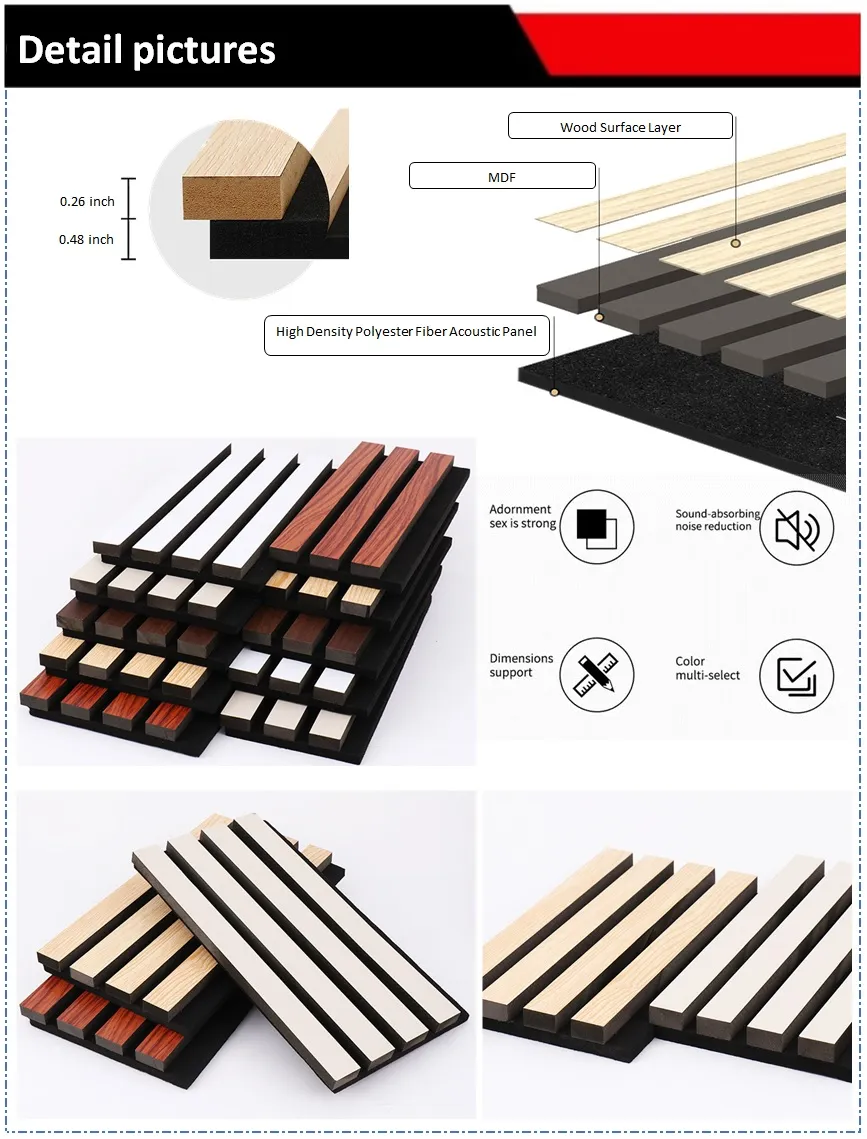 Detail pictures

0.26 inch
0.48 inch

Wood Surface Layer

MDF

High Density Polyester Fiber Acoustic Panel

Adornment sex is strong

Sound-absorbing noise reduction

Dimensions support

Color multi-select