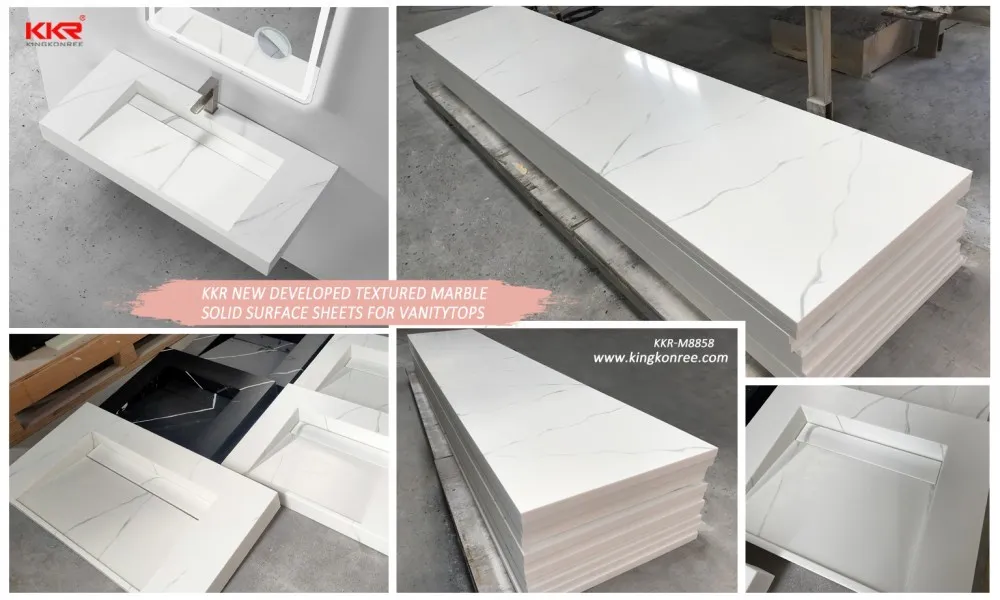 KKR
KINGKONREE

KKR NEW DEVELOPED TEXTURED MARBLE SOLID SURFACE SHEETS FOR VANITYTOPS

KKR-M8858
www.kingkonree.com