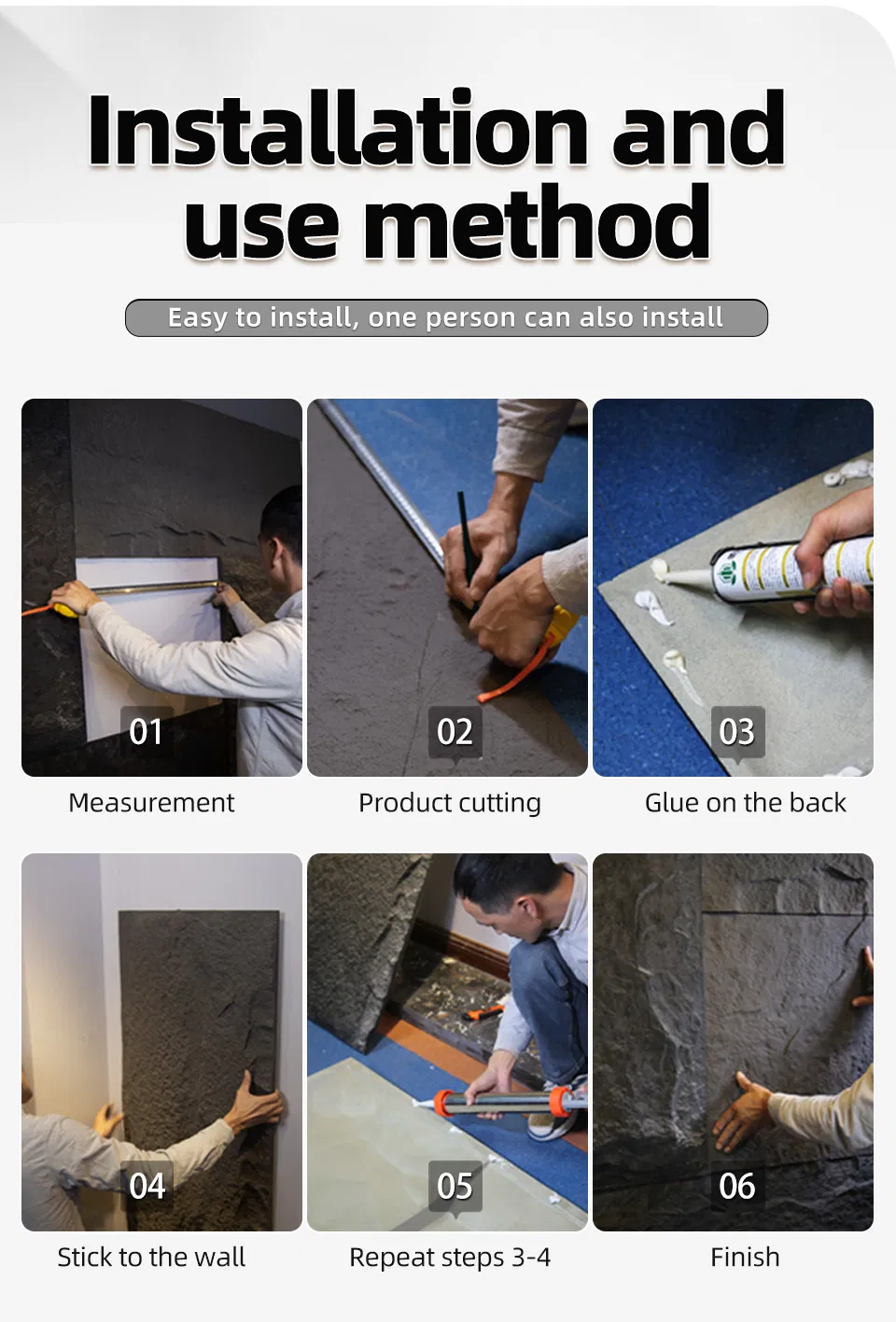 Installation and use method

Easy to install, one person can also install

01
Measurement

02
Product cutting

03
Glue on the back

04
Stick to the wall

05
Repeat steps 3-4

06
Finish