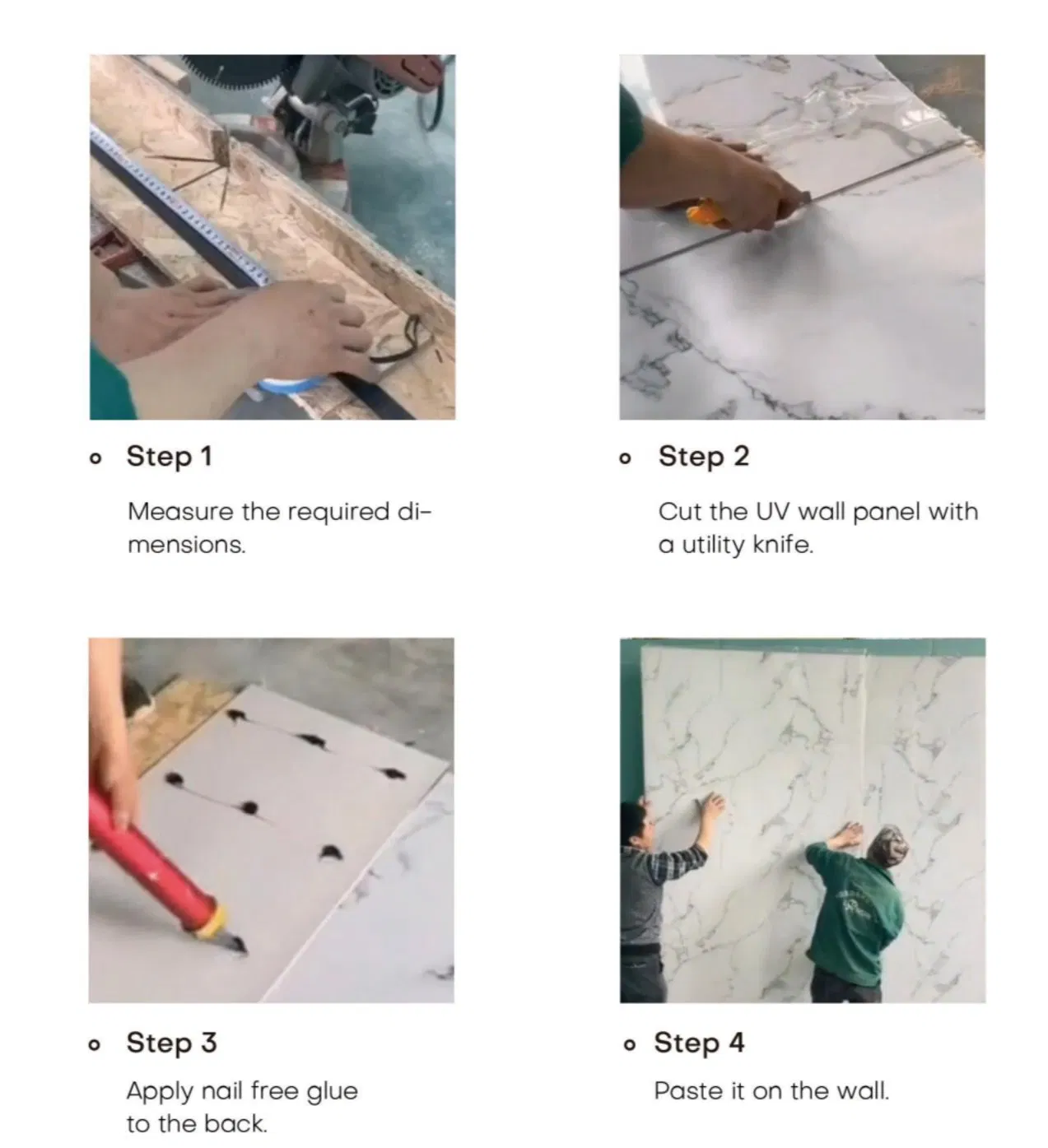 Step 1

Measure the required dimensions.

Step 2

Cut the UV wall panel with a utility knife.

Step 3

Apply nail free glue to the back.

Step 4

Paste it on the wall.