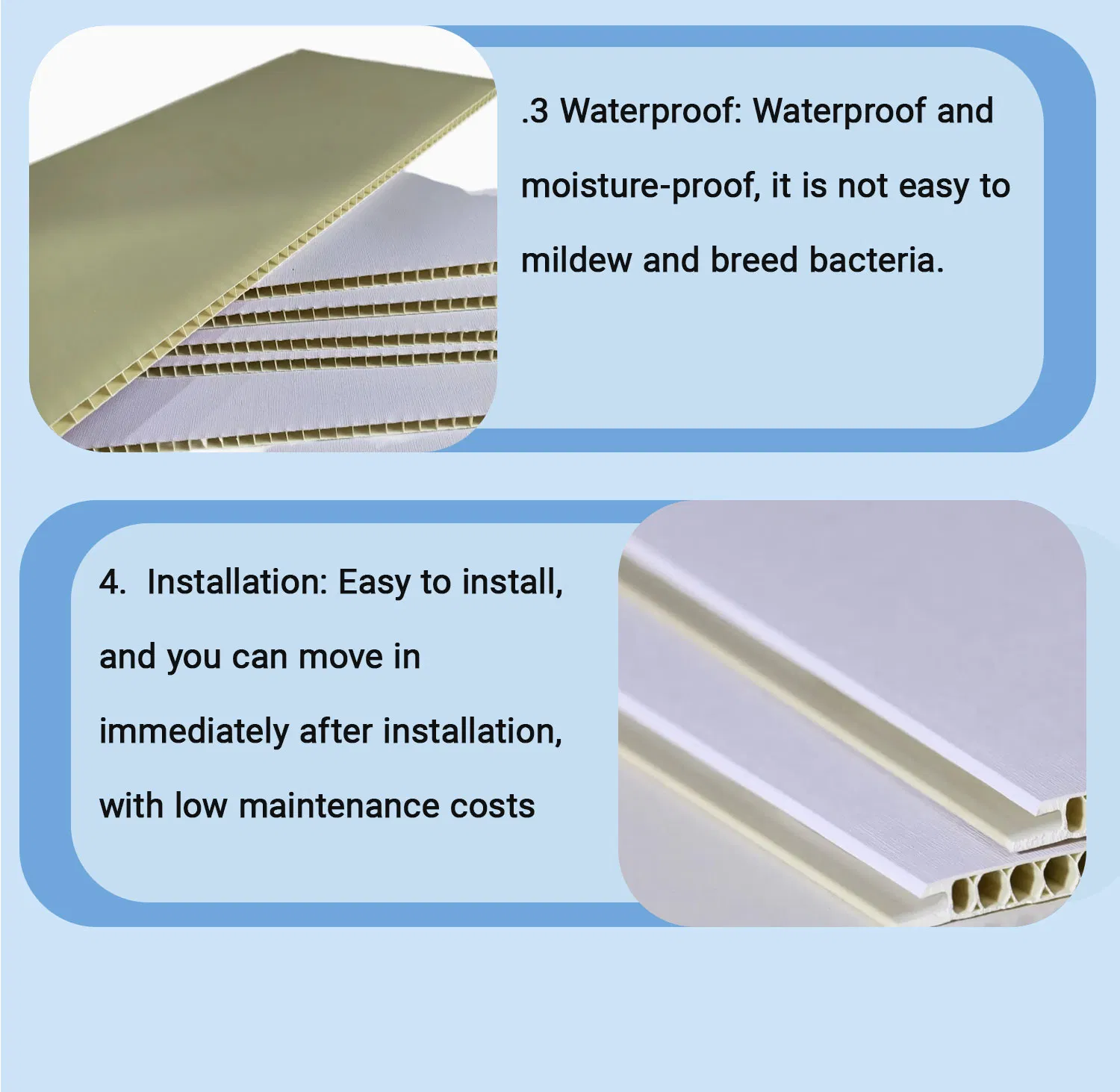 .3 Waterproof: Waterproof and moisture-proof, it is not easy to mildew and breed bacteria.

4. Installation: Easy to install, and you can move in immediately after installation, with low maintenance costs