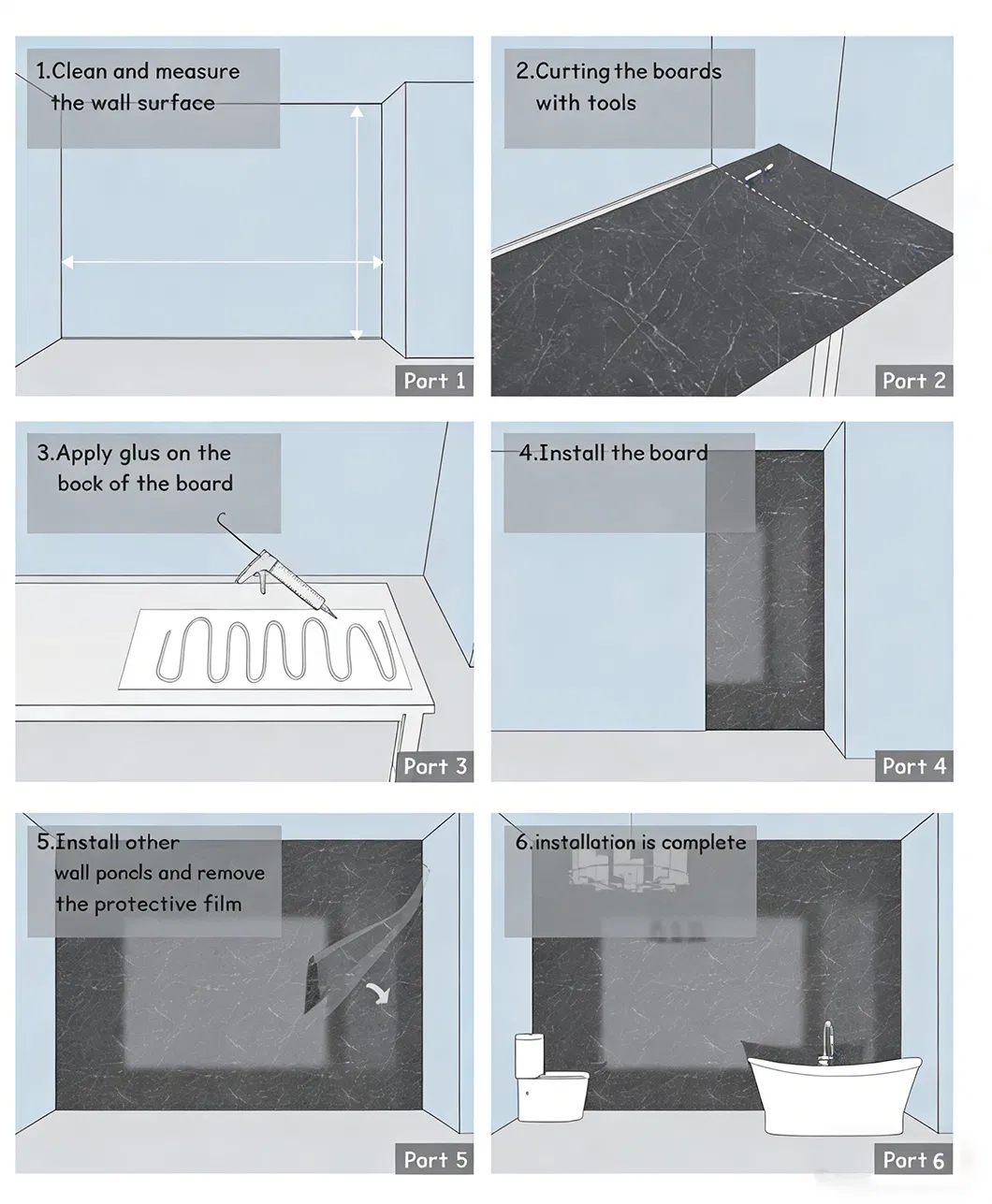 1.Clean and measure the wall surface

Port 1

2.Curting the boards with tools

Port 2

3.Apply glus on the bock of the board

Port 3

4.Install the board

Port 4

5.Install other wall poncls and remove the protective film

Port 5

6.installation is complete

Port 6